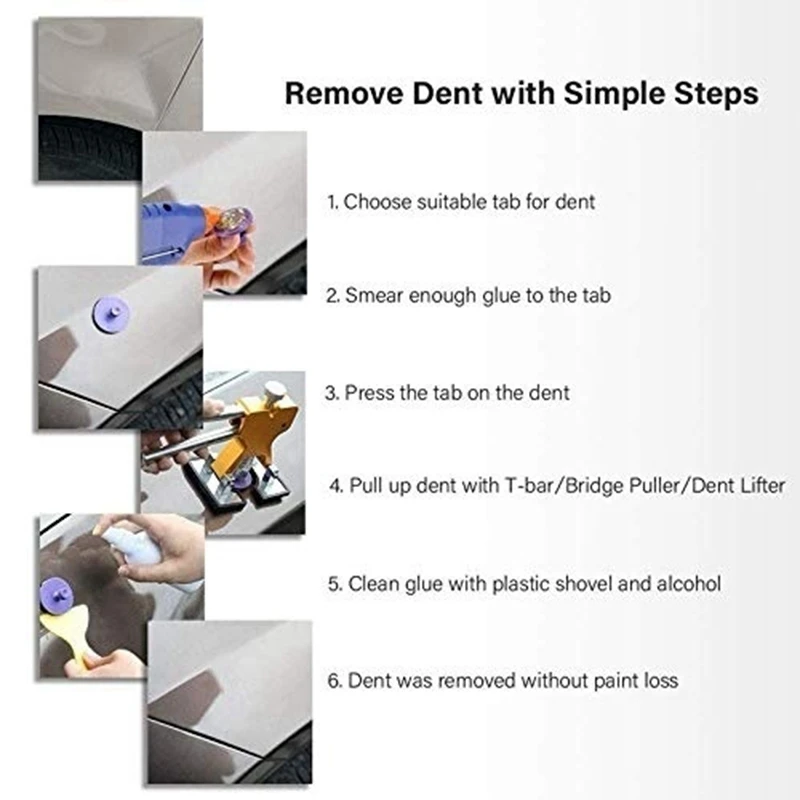 Remove Dent with Simple Steps

1. Choose suitable tab for dent

2. Smear enough glue to the tab

3. Press the tab on the dent

4. Pull up dent with T-bar/Bridge Puller/Dent Lifter

5. Clean glue with plastic shovel and alcohol

6. Dent was removed without paint loss