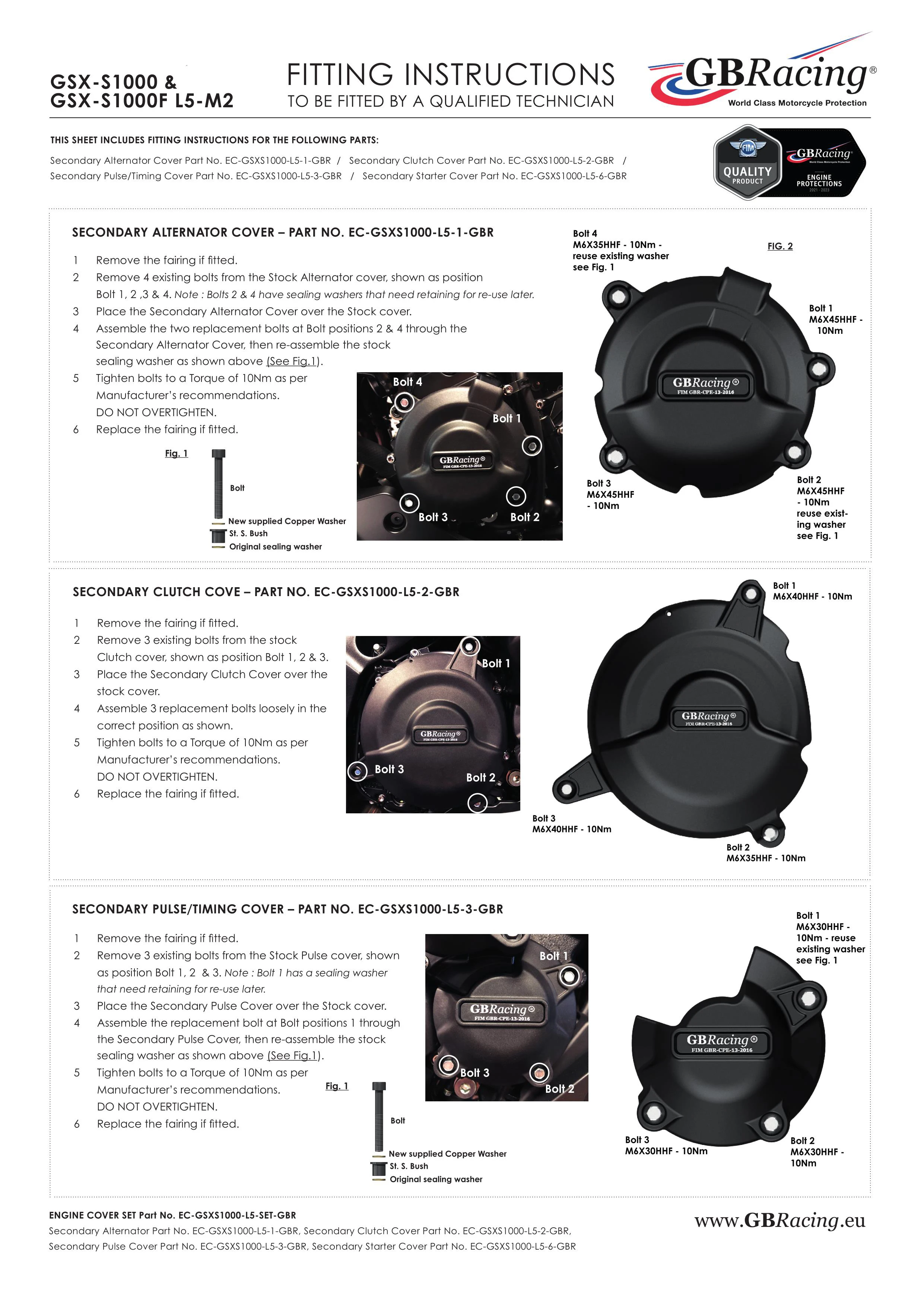 GSX-S1000 &
GSX-S1000F L5-M2

FITTING INSTRUCTIONS
TO BE FITTED BY A QUALIFIED TECHNICIAN

GBRacing®
World Class Motorcycle Protection

THIS SHEET INCLUDES FITTING INSTRUCTIONS FOR THE FOLLOWING PARTS:

Secondary Alternator Cover Part No. EC-GSXS1000-L5-1-GBR / Secondary Clutch Cover Part No. EC-GSXS1000-L5-2-GBR / Secondary Pulse/Timing Cover Part No. EC-GSXS1000-L5-3-GBR / Secondary Starter Cover Part No. EC-GSXS1000-L5-6-GBR

FIM QUALITY PRODUCT GBRacing World Class Motorcycle Protection ENGINE PROTECTIONS 2021 - 2023

SECONDARY ALTERNATOR COVER – PART NO. EC-GSXS1000-L5-1-GBR

1 Remove the fairing if fitted.
2 Remove 4 existing bolts from the Stock Alternator cover, shown as position Bolt 1, 2 ,3 & 4. Note : Bolts 2 & 4 have sealing washers that need retaining for re-use later.
3 Place the Secondary Alternator Cover over the Stock cover.
4 Assemble the two replacement bolts at Bolt positions 2 & 4 through the Secondary Alternator Cover, then re-assemble the stock sealing washer as shown above (See Fig.1).
5 Tighten bolts to a Torque of 10Nm as per Manufacturer's recommendations. DO NOT OVERTIGHTEN.
6 Replace the fairing if fitted.

Fig. 1
Bolt
New supplied Copper Washer
St. S. Bush
Original sealing washer

Bolt 4
Bolt 1
GBRacing® FIM GBR-CPE-13-2016
Bolt 3
Bolt 2

Bolt 4
M6X35HHF - 10Nm - reuse existing washer see Fig. 1
FIG. 2
Bolt 1
M6X45HHF - 10Nm
GBRacing® FIM GBR-CPE-13-2016
Bolt 3
M6X45HHF - 10Nm
Bolt 2
M6X45HHF - 10Nm reuse existing washer see Fig. 1

SECONDARY CLUTCH COVE – PART NO. EC-GSXS1000-L5-2-GBR

1 Remove the fairing if fitted.
2 Remove 3 existing bolts from the stock Clutch cover, shown as position Bolt 1, 2 & 3.
3 Place the Secondary Clutch Cover over the stock cover.
4 Assemble 3 replacement bolts loosely in the correct position as shown.
5 Tighten bolts to a Torque of 10Nm as per Manufacturer's recommendations. DO NOT OVERTIGHTEN.
6 Replace the fairing if fitted.

Bolt 1
GBRacing® FIM GBR-CPE-13-2016
Bolt 3
Bolt 2

Bolt 1
M6X40HHF - 10Nm
GBRacing® FIM GBR-CPE-13-2016
Bolt 3
M6X40HHF - 10Nm
Bolt 2
M6X35HHF - 10Nm

SECONDARY PULSE/TIMING COVER – PART NO. EC-GSXS1000-L5-3-GBR

1 Remove the fairing if fitted.
2 Remove 3 existing bolts from the Stock Pulse cover, shown as position Bolt 1, 2 & 3. Note : Bolt 1 has a sealing washer that need retaining for re-use later.
3 Place the Secondary Pulse Cover over the Stock cover.
4 Assemble the replacement bolt at Bolt positions 1 through the Secondary Pulse Cover, then re-assemble the stock sealing washer as shown above (See Fig.1).
5 Tighten bolts to a Torque of 10Nm as per Manufacturer's recommendations. DO NOT OVERTIGHTEN.
6 Replace the fairing if fitted.

Fig. 1
Bolt
New supplied Copper Washer
St. S. Bush
Original sealing washer

Bolt 1
GBRacing® FIM GBR-CPE-13-2016
Bolt 3
Bolt 2

Bolt 1
M6X30HHF - 10Nm - reuse existing washer see Fig. 1
GBRacing® FIM GBR-CPE-13-2016
Bolt 3
M6X30HHF - 10Nm
Bolt 2
M6X30HHF - 10Nm

ENGINE COVER SET Part No. EC-GSXS1000-L5-SET-GBR
Secondary Alternator Part No. EC-GSXS1000-L5-1-GBR, Secondary Clutch Cover Part No. EC-GSXS1000-L5-2-GBR, Secondary Pulse Cover Part No. EC-GSXS1000-L5-3-GBR, Secondary Starter Cover Part No. EC-GSXS1000-L5-6-GBR

www.GBRacing.eu