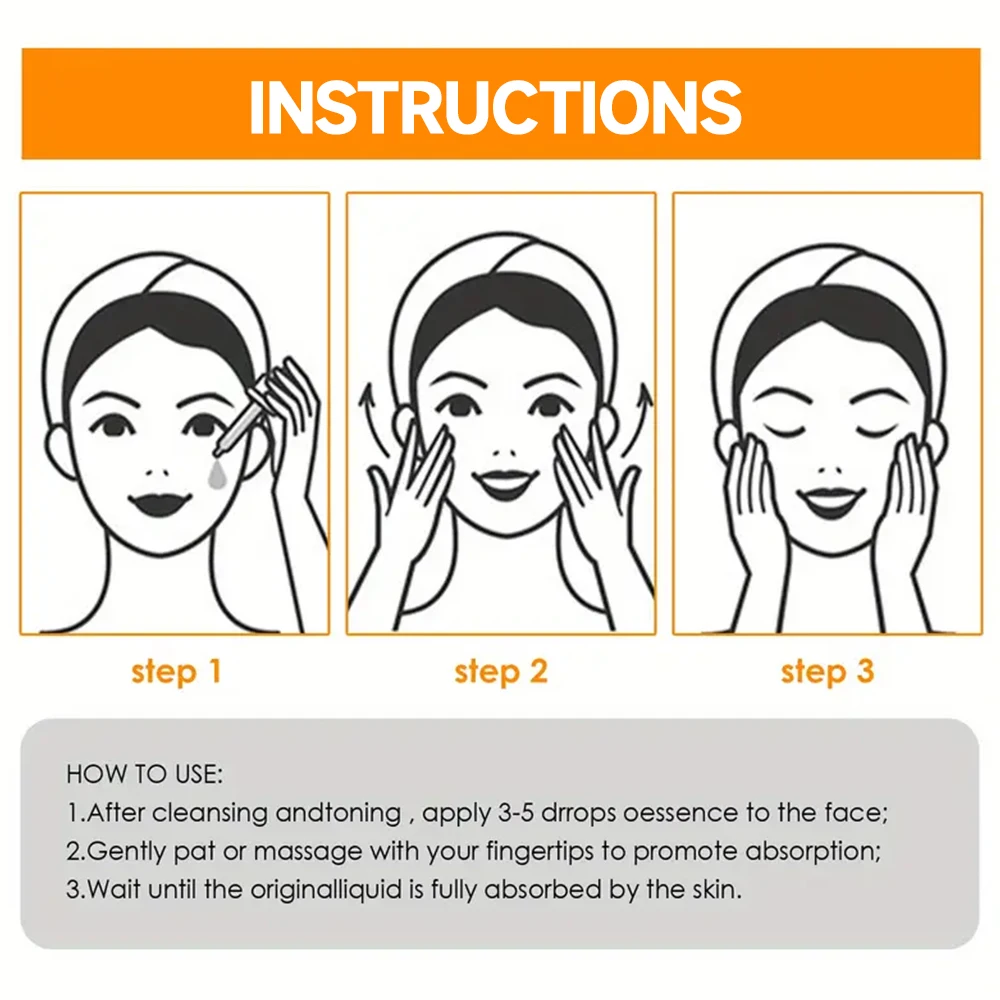 INSTRUCTIONS

step 1

step 2

step 3

HOW TO USE:
1.After cleansing andtoning , apply 3-5 drrops oessence to the face;
2.Gently pat or massage with your fingertips to promote absorption;
3.Wait until the originalliquid is fully absorbed by the skin.