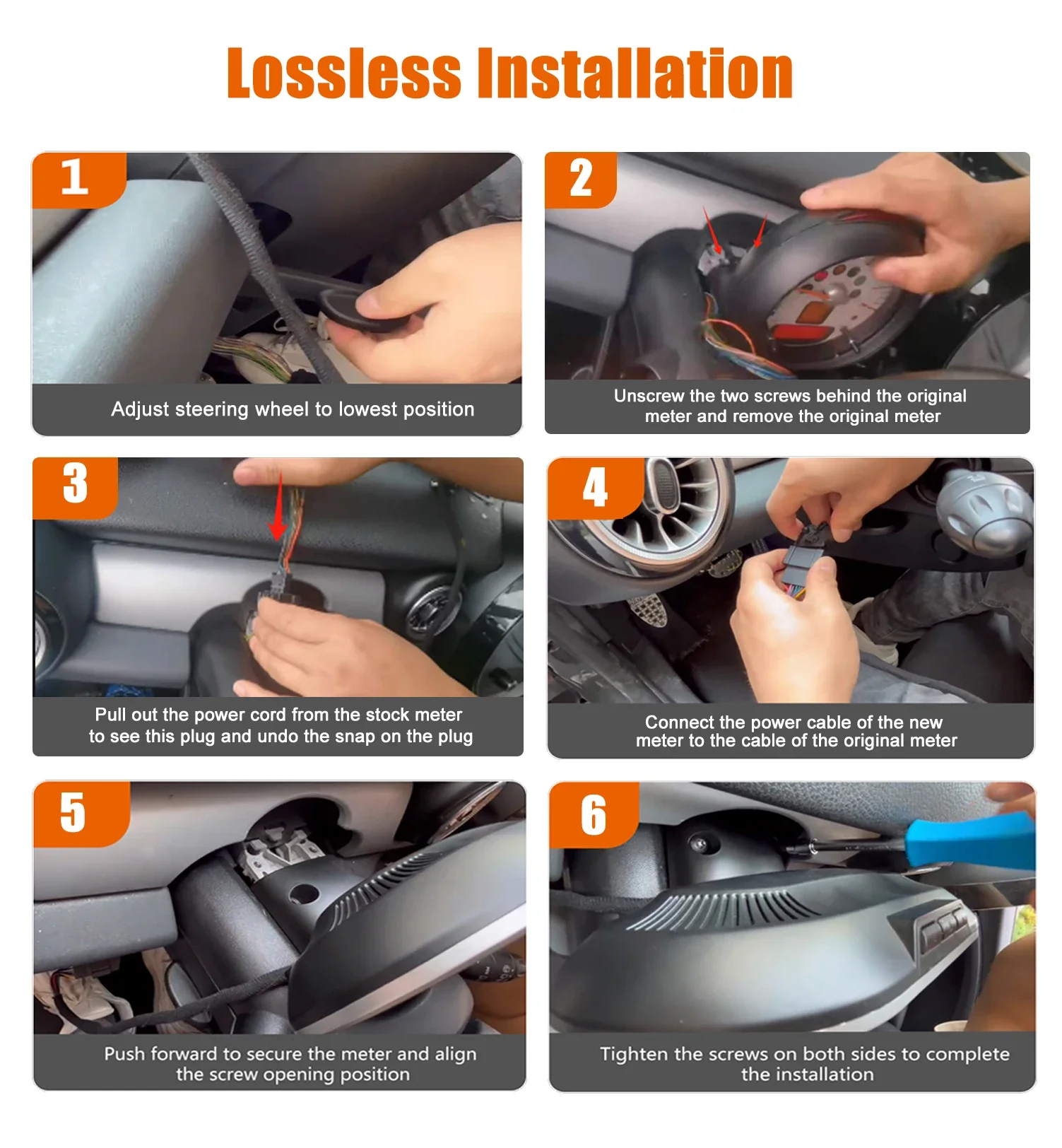 Lossless Installation

1

Adjust steering wheel to lowest position

2

Unscrew the two screws behind the original meter and remove the original meter

3

Pull out the power cord from the stock meter to see this plug and undo the snap on the plug

4

Connect the power cable of the new meter to the cable of the original meter

5

Push forward to secure the meter and align the screw opening position

6

Tighten the screws on both sides to complete the installation