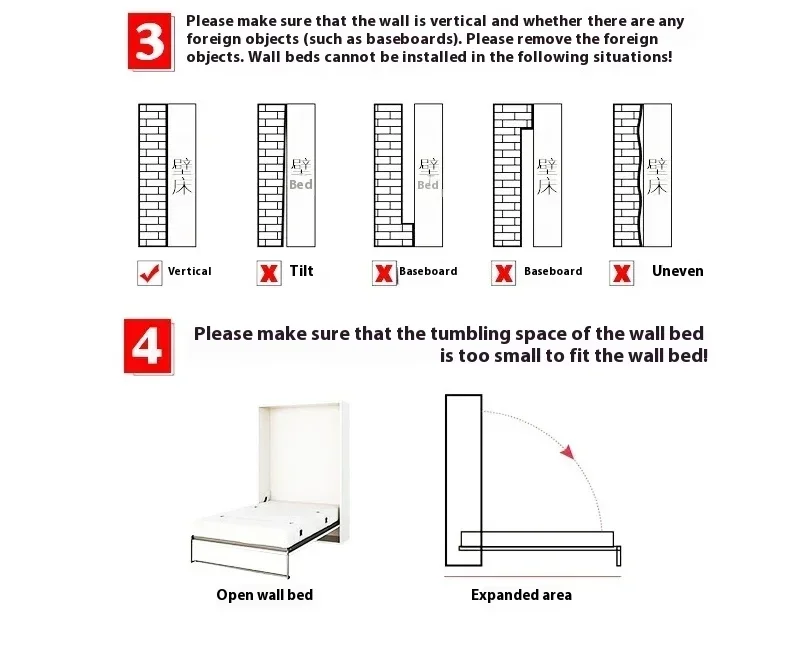 3

Please make sure that the wall is vertical and whether there are any foreign objects (such as baseboards). Please remove the foreign objects. Wall beds cannot be installed in the following situations!

壁床

壁 Bed

壁 Bed

壁床

壁床

Vertical

Tilt

Baseboard

Baseboard

Uneven

4

Please make sure that the tumbling space of the wall bed is too small to fit the wall bed!

Open wall bed

Expanded area