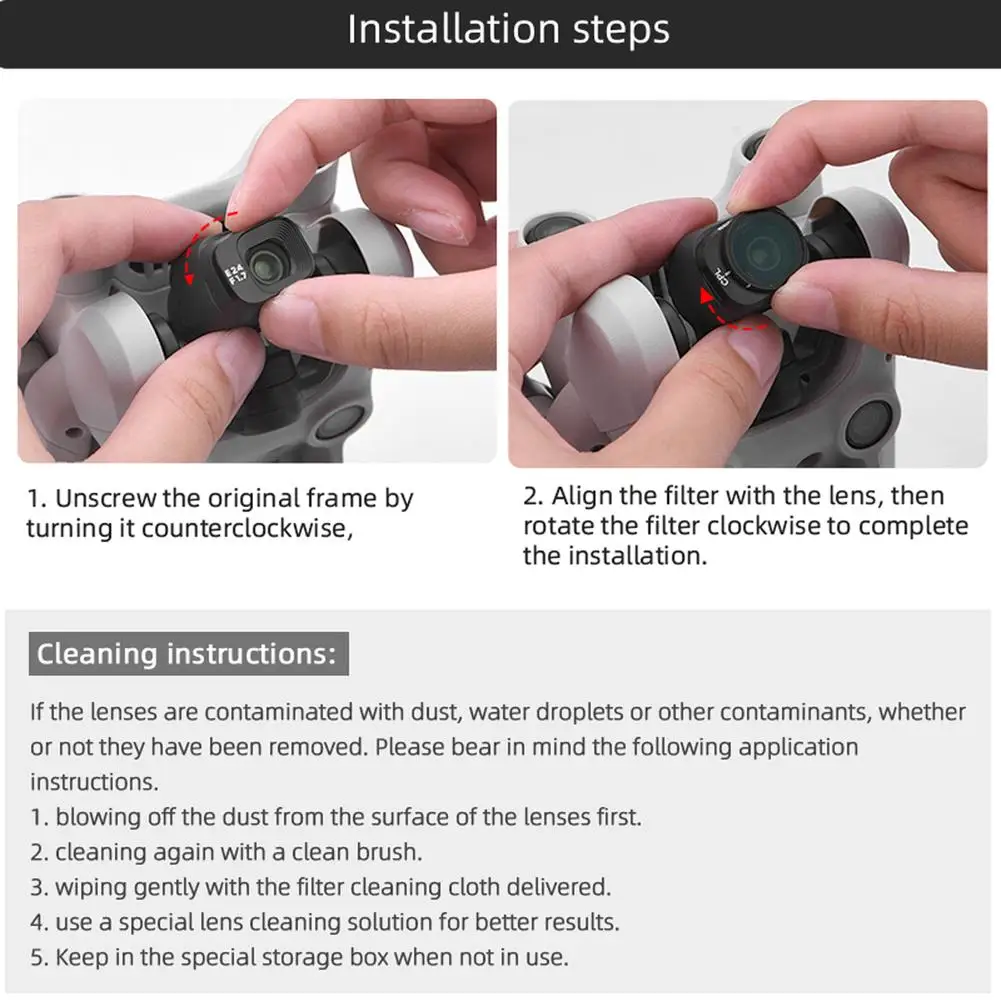 Installation steps

E24 F1.7

CPL

1. Unscrew the original frame by turning it counterclockwise,

2. Align the filter with the lens, then rotate the filter clockwise to complete the installation.

Cleaning instructions:

If the lenses are contaminated with dust, water droplets or other contaminants, whether or not they have been removed. Please bear in mind the following application instructions.
1. blowing off the dust from the surface of the lenses first.
2. cleaning again with a clean brush.
3. wiping gently with the filter cleaning cloth delivered.
4. use a special lens cleaning solution for better results.
5. Keep in the special storage box when not in use.