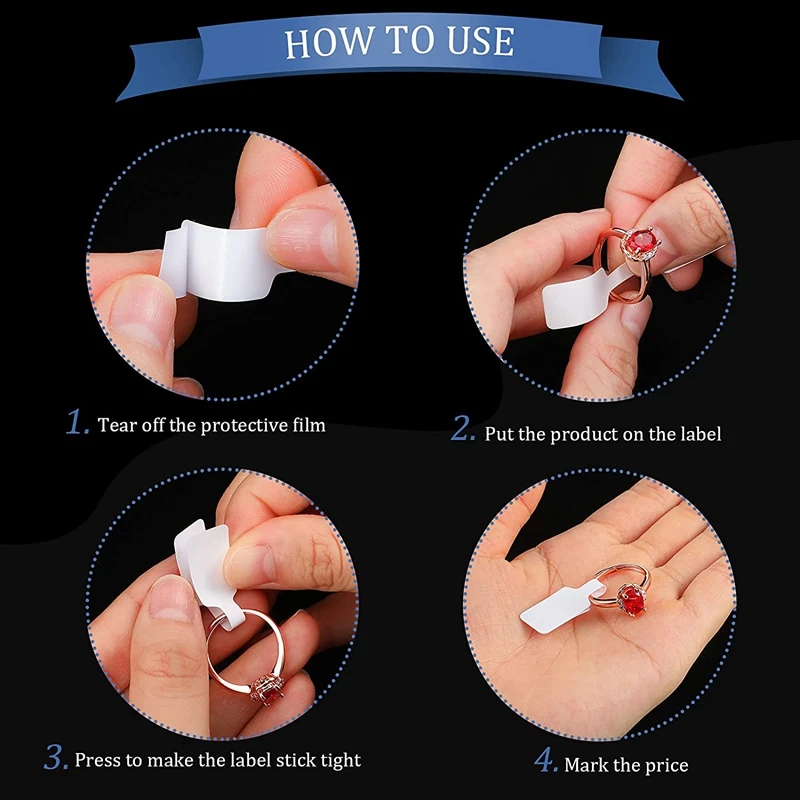 HOW TO USE

1. Tear off the protective film

2. Put the product on the label

3. Press to make the label stick tight

4. Mark the price