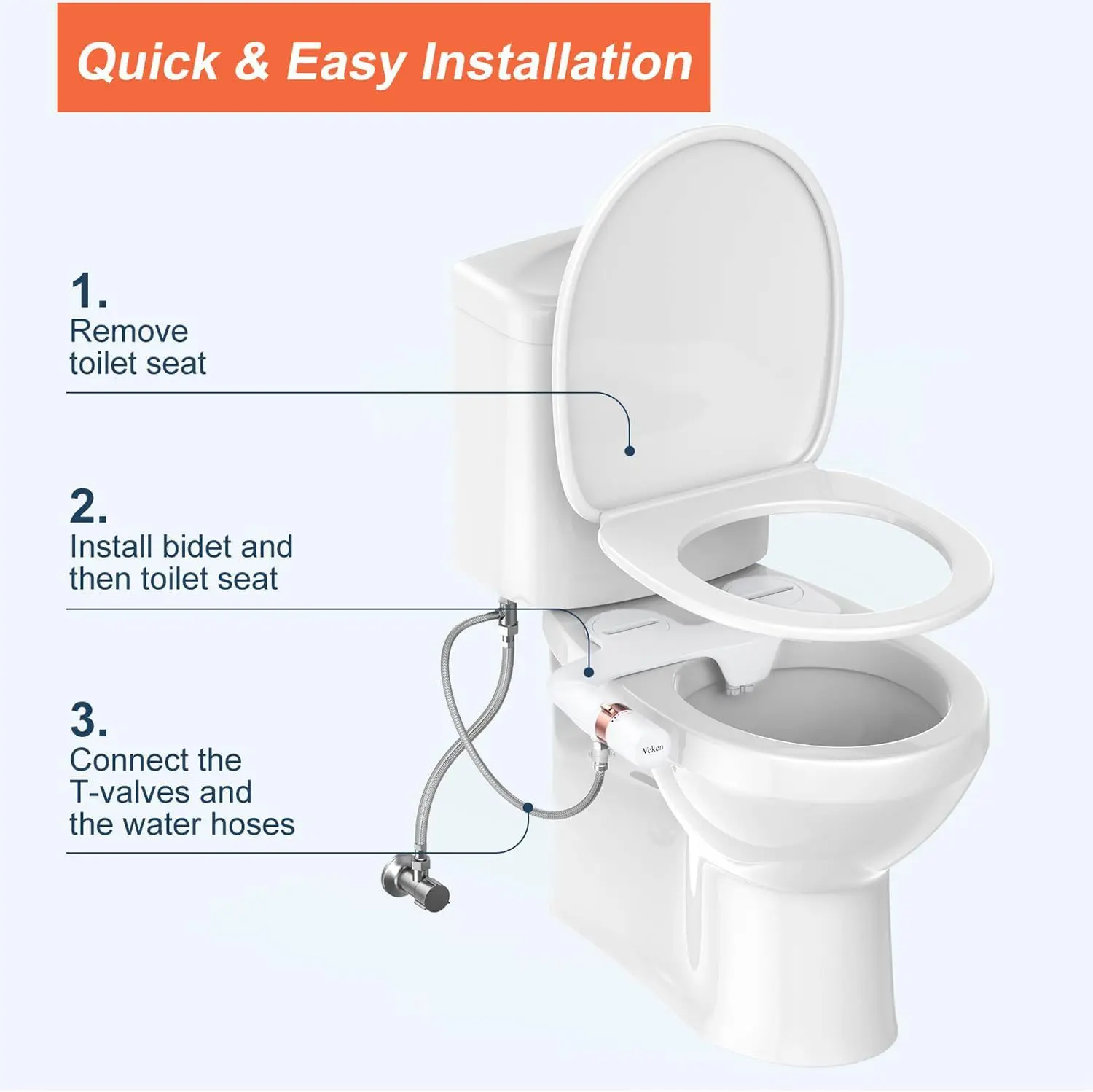 Quick & Easy Installation

1.
Remove toilet seat

2.
Install bidet and then toilet seat

3.
Connect the T-valves and the water hoses

Veken