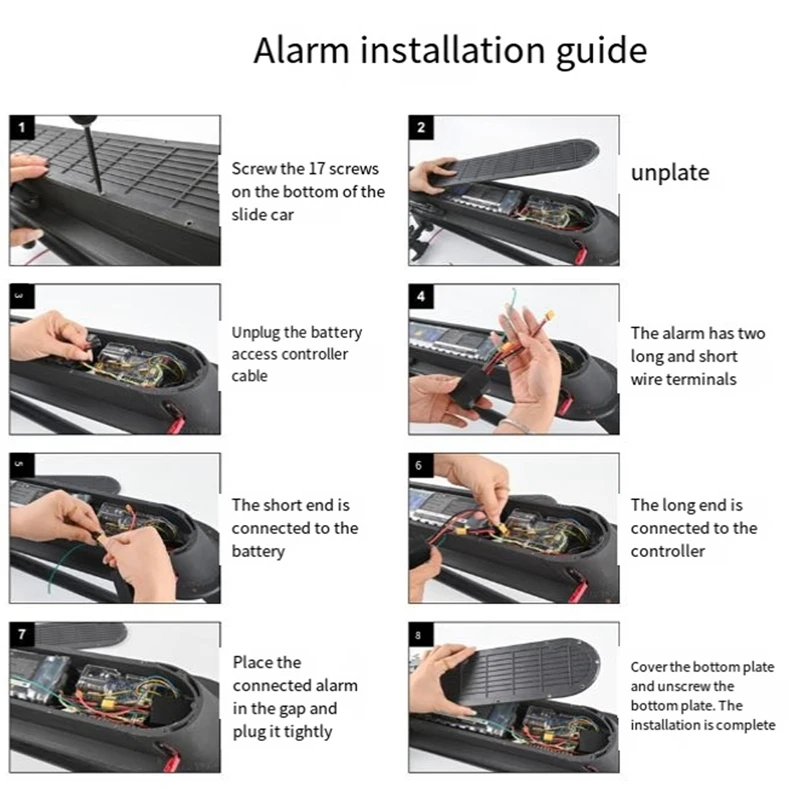 Alarm installation guide

1

Screw the 17 screws on the bottom of the slide car

2

unplate

3

Unplug the battery access controller cable

4

The alarm has two long and short wire terminals

5

The short end is connected to the battery

6

The long end is connected to the controller

7

Place the connected alarm in the gap and plug it tightly

8

Cover the bottom plate and unscrew the bottom plate. The installation is complete