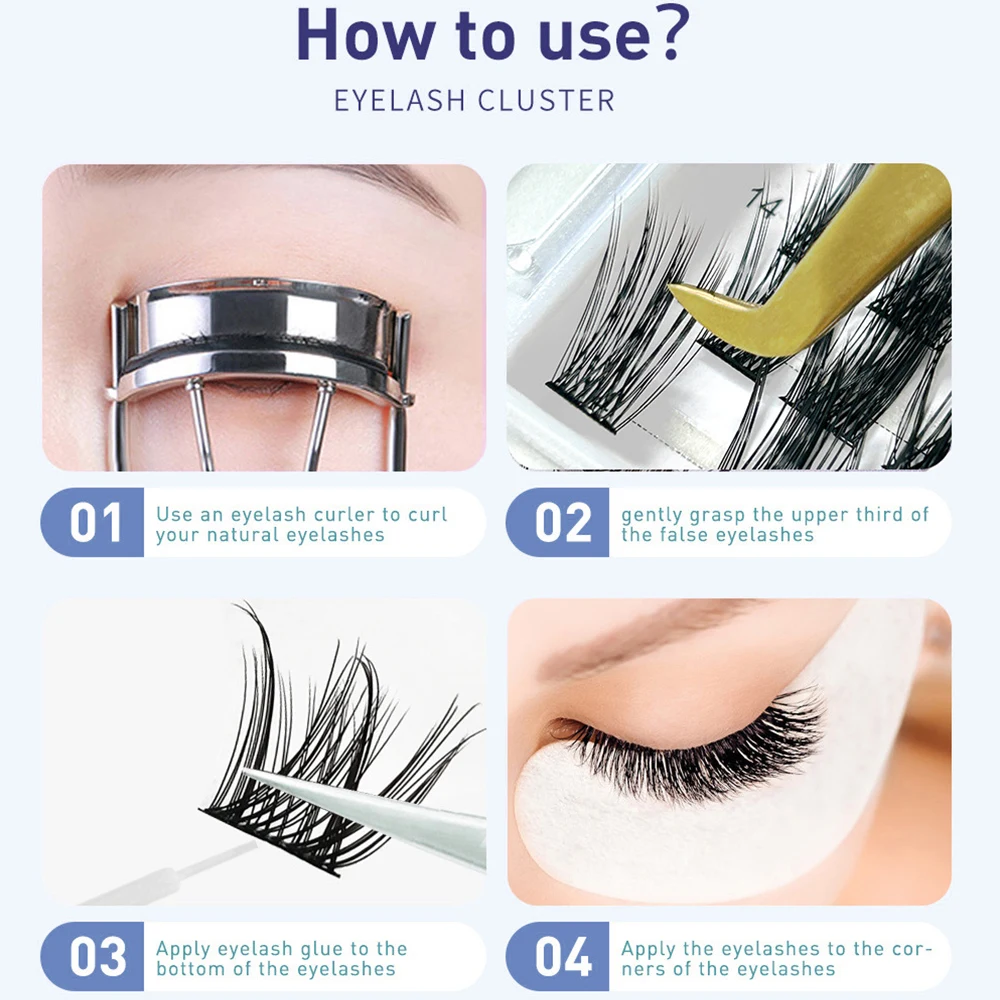 How to use?

EYELASH CLUSTER

14

01 Use an eyelash curler to curl your natural eyelashes

02 gently grasp the upper third of the false eyelashes

03 Apply eyelash glue to the bottom of the eyelashes

04 Apply the eyelashes to the corners of the eyelashes