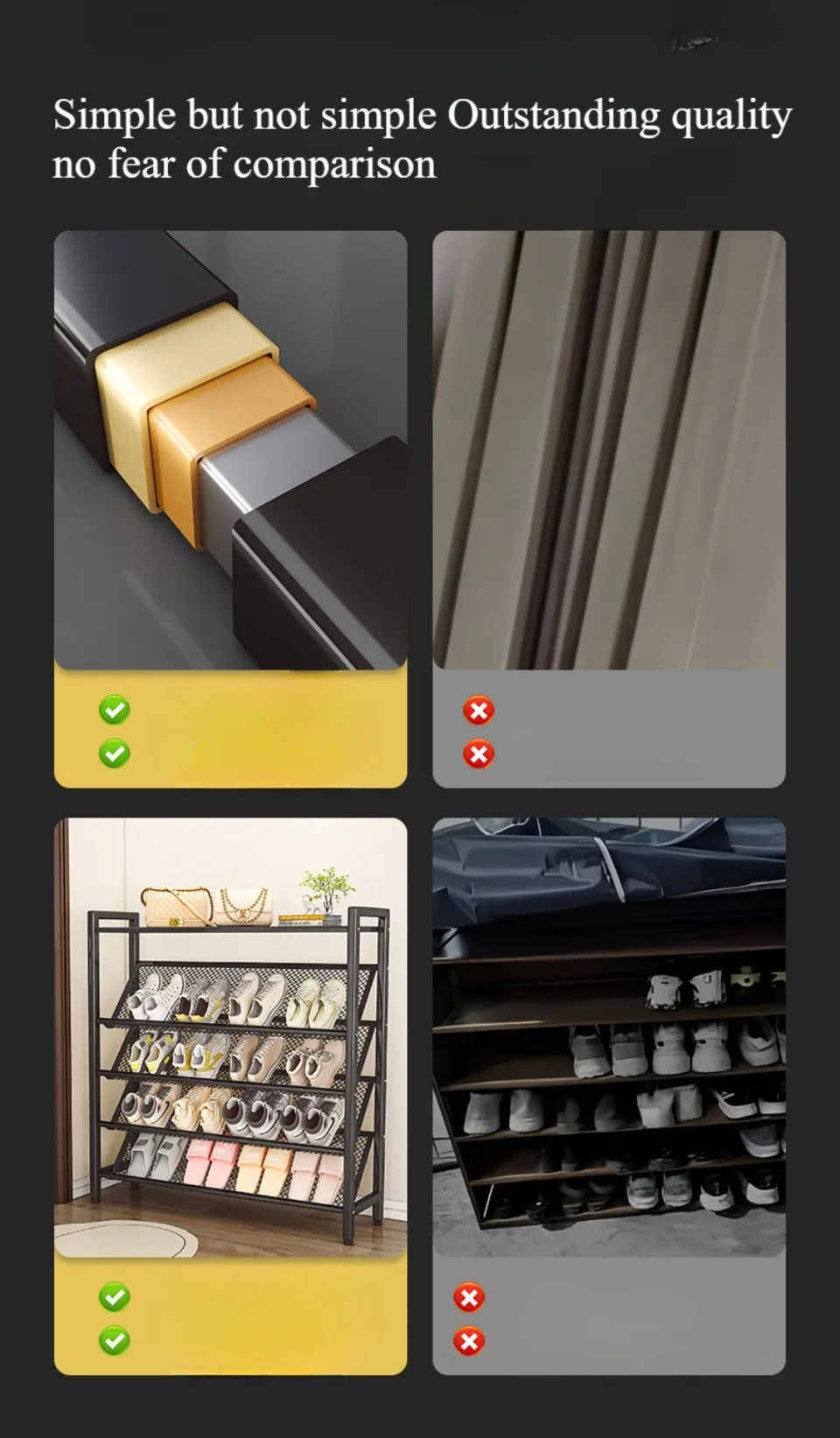 Simple but not simple Outstanding quality no fear of comparison