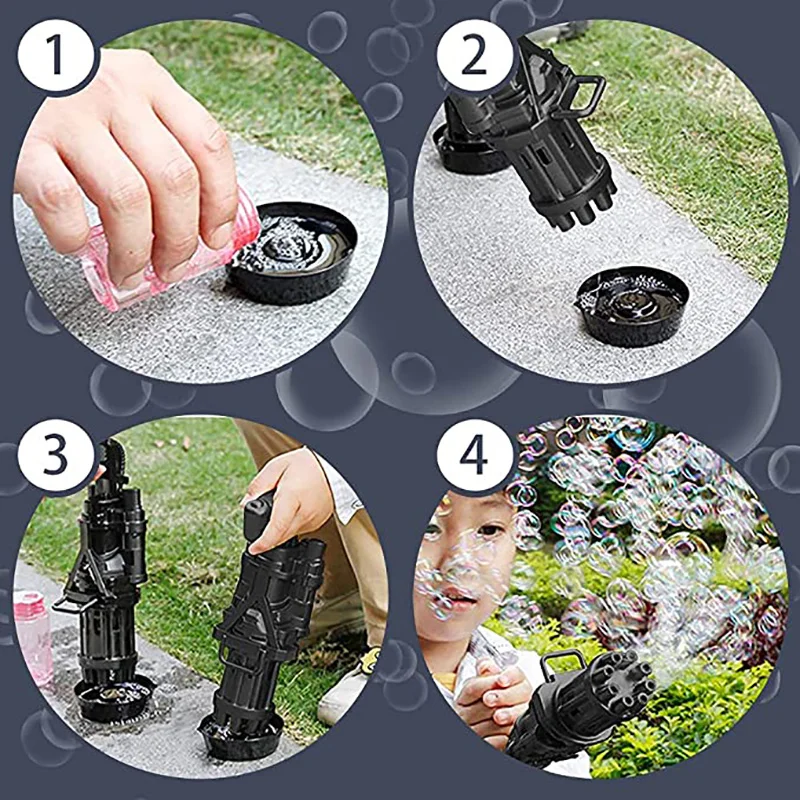 1

2

3

4