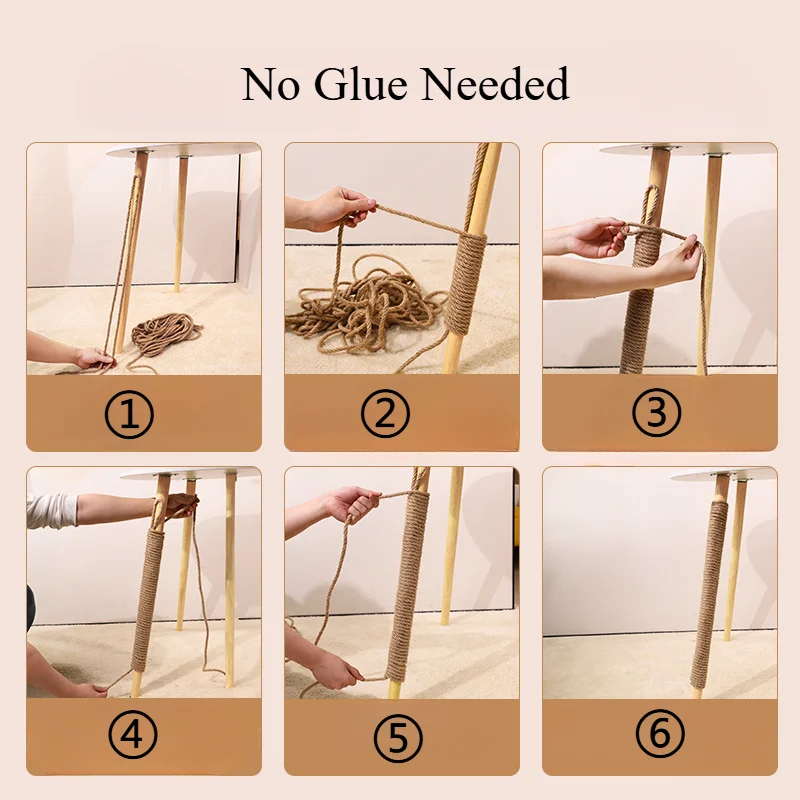 No Glue Needed

①

②

③

④

⑤

⑥