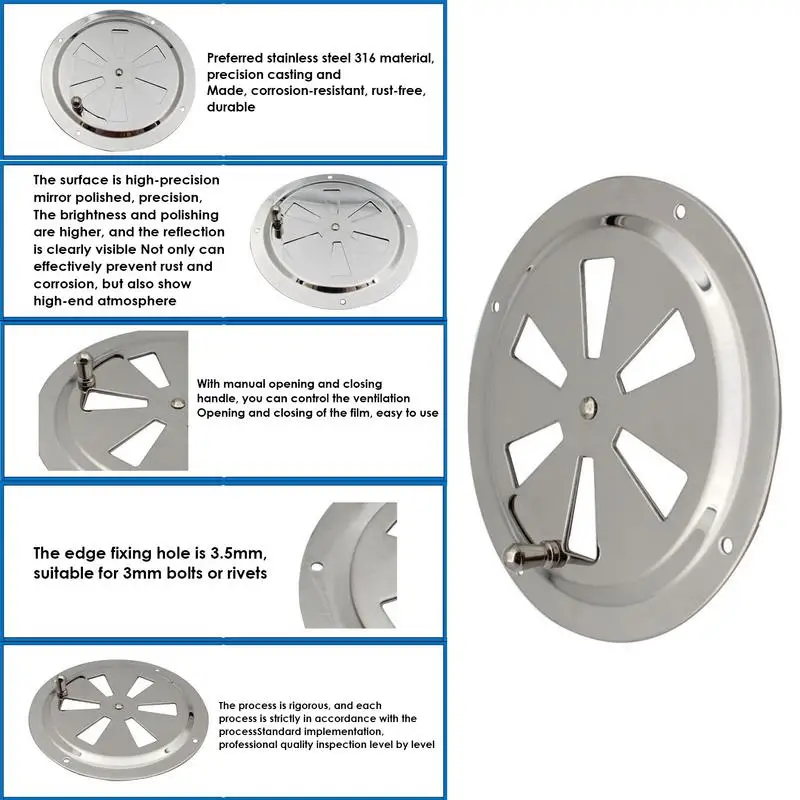 Preferred stainless steel 316 material, precision casting and
Made, corrosion-resistant, rust-free, durable

The surface is high-precision mirror polished, precision,
The brightness and polishing are higher, and the reflection is clearly visible Not only can effectively prevent rust and corrosion, but also show high-end atmosphere

With manual opening and closing handle, you can control the ventilation
Opening and closing of the film, easy to use

The edge fixing hole is 3.5mm, suitable for 3mm bolts or rivets

The process is rigorous, and each process is strictly in accordance with the processStandard implementation, professional quality inspection level by level