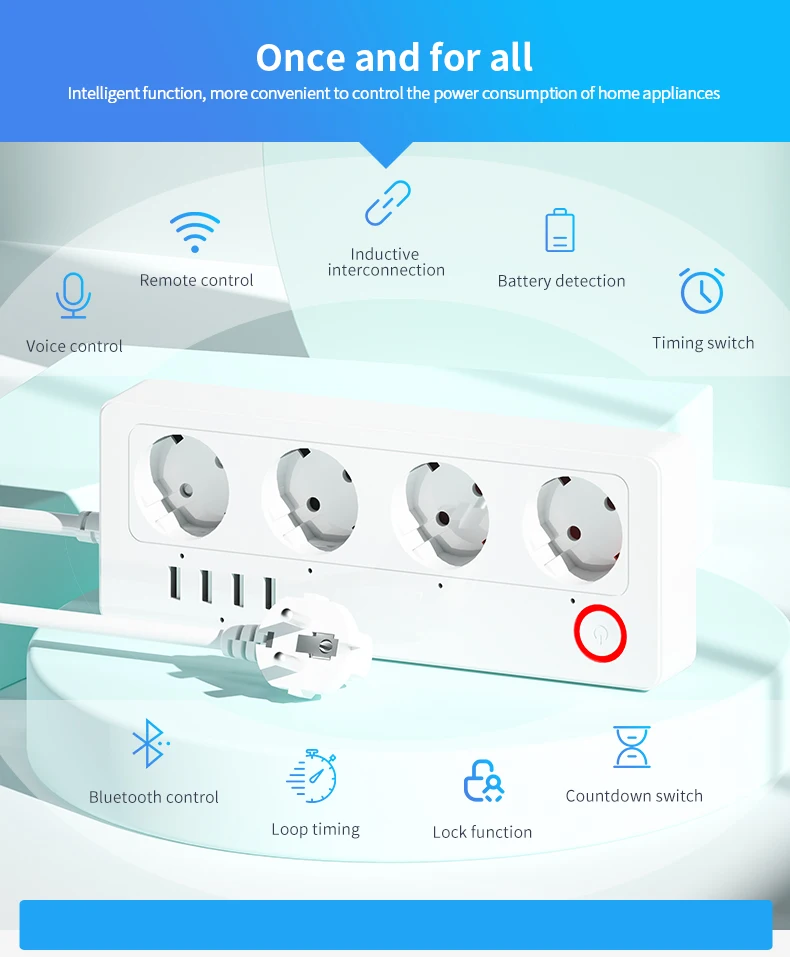 Once and for all

Intelligent function, more convenient to control the power consumption of home appliances

Voice control

Remote control

Inductive interconnection

Battery detection

Timing switch

Bluetooth control

Loop timing

Lock function

Countdown switch