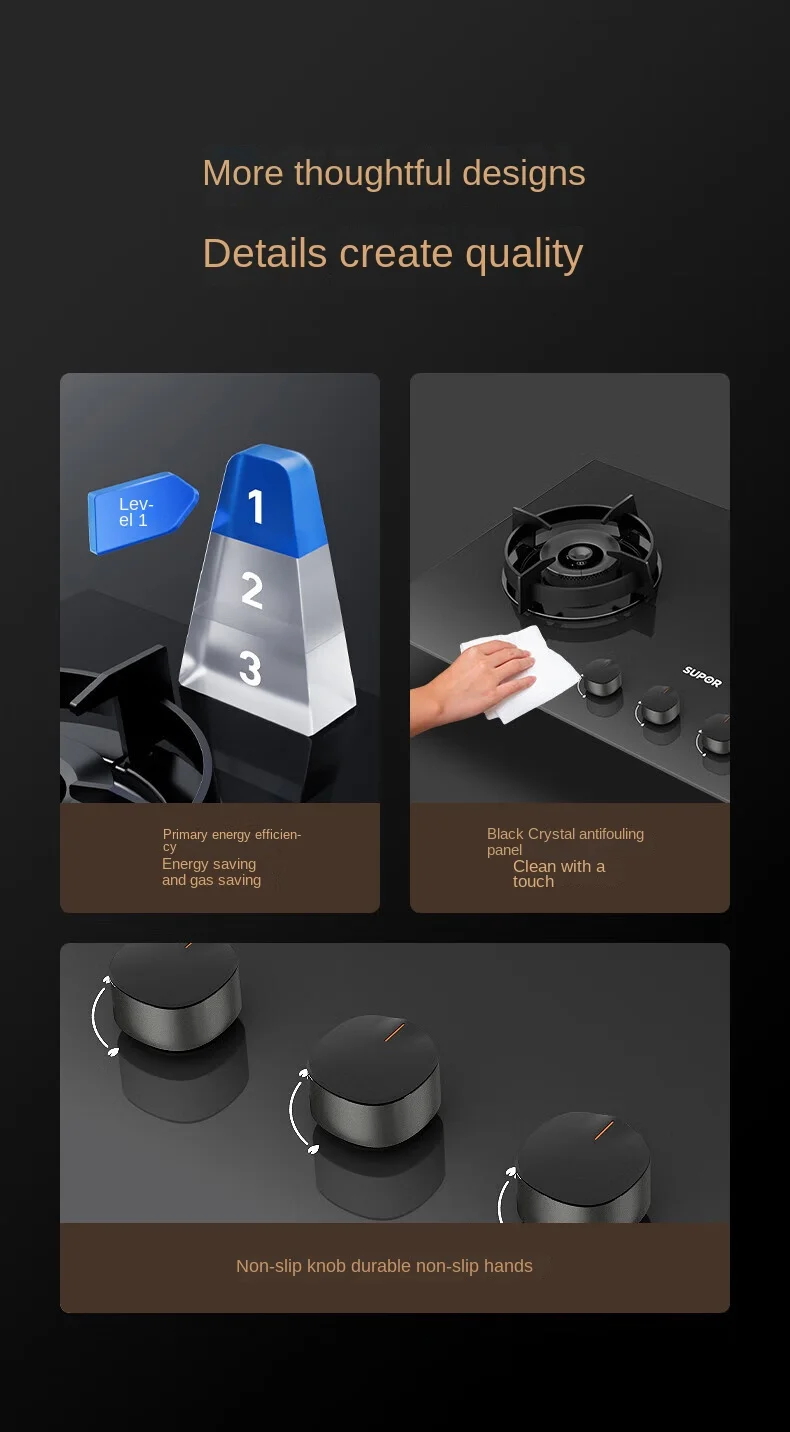 More thoughtful designs

Details create quality

Level 1

1

2

3

Primary energy efficiency

Energy saving and gas saving

SUPOR

Black Crystal antifouling panel

Clean with a touch

Non-slip knob durable non-slip hands