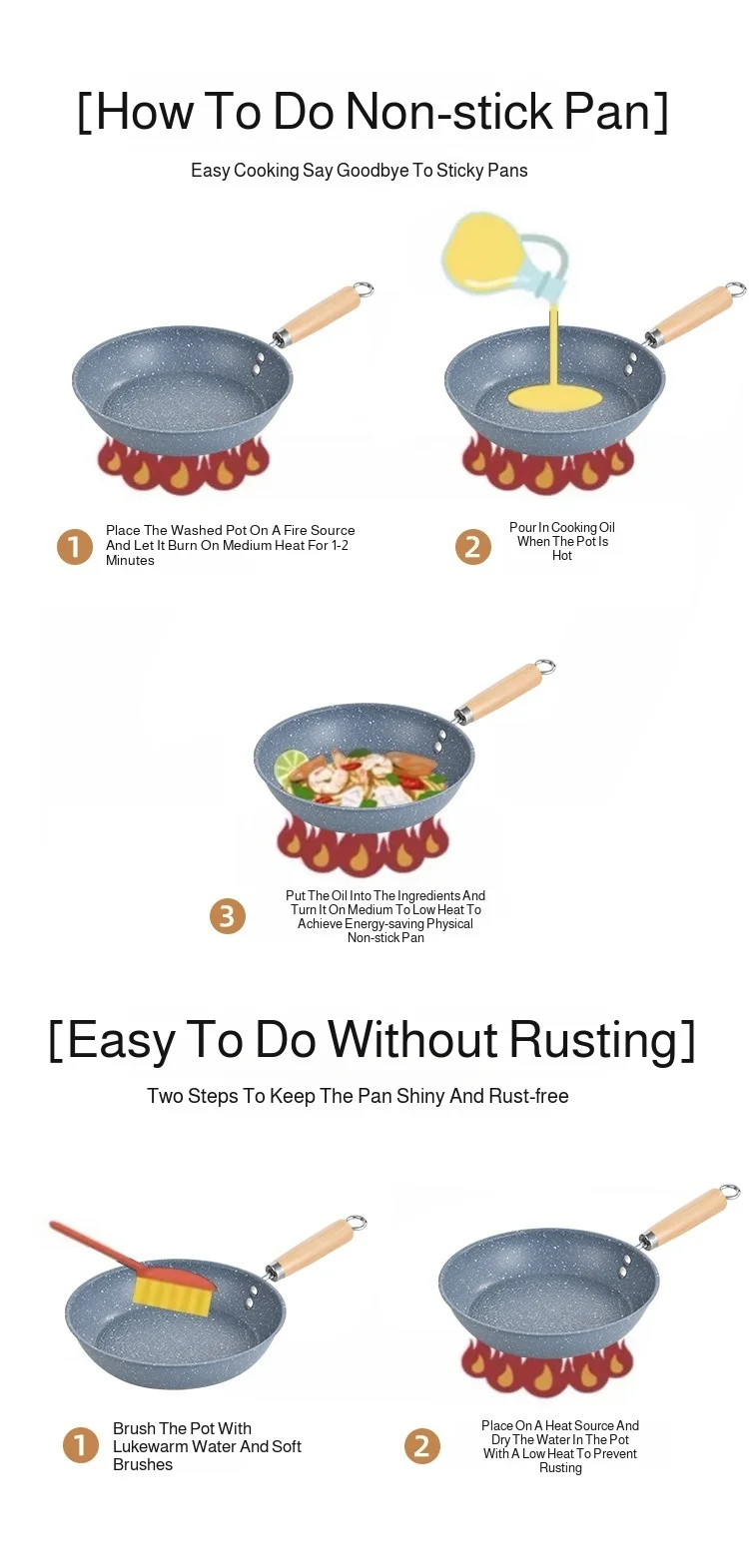 [How To Do Non-stick Pan]

Easy Cooking Say Goodbye To Sticky Pans

1 Place The Washed Pot On A Fire Source And Let It Burn On Medium Heat For 1-2 Minutes

2 Pour In Cooking Oil When The Pot Is Hot

3 Put The Oil Into The Ingredients And Turn It On Medium To Low Heat To Achieve Energy-saving Physical Non-stick Pan

[Easy To Do Without Rusting]

Two Steps To Keep The Pan Shiny And Rust-free

1 Brush The Pot With Lukewarm Water And Soft Brushes

2 Place On A Heat Source And Dry The Water In The Pot With A Low Heat To Prevent Rusting