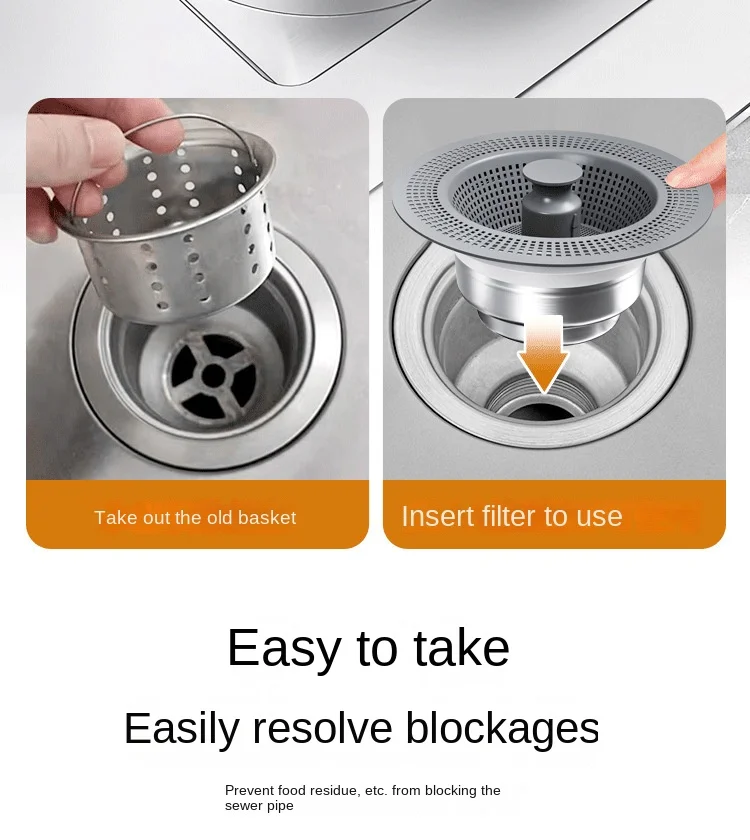 Take out the old basket

Insert filter to use

Easy to take

Easily resolve blockages

Prevent food residue, etc. from blocking the sewer pipe