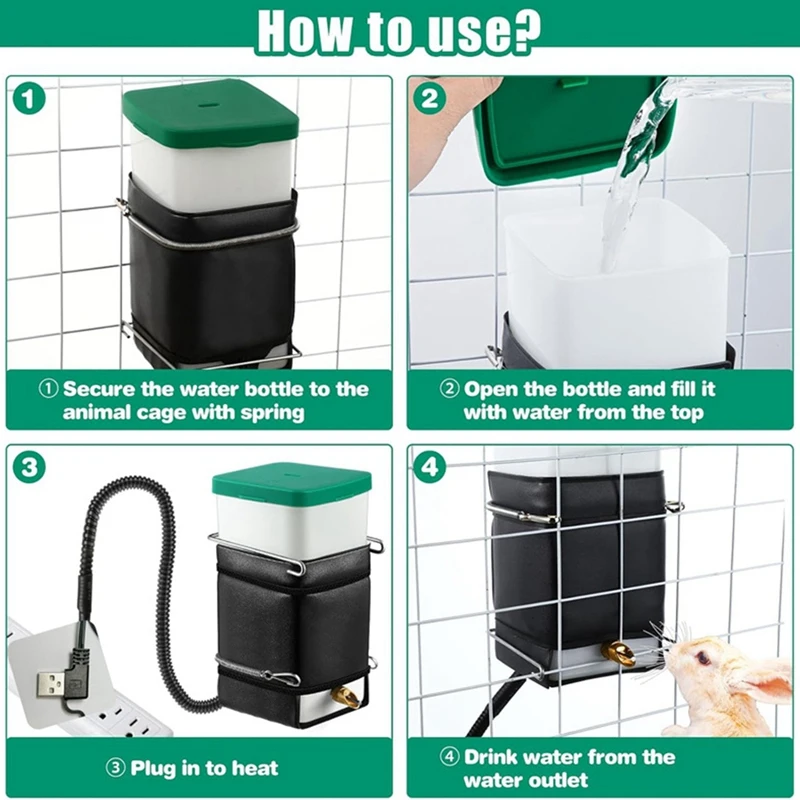 How to use?

1

① Secure the water bottle to the animal cage with spring

2

② Open the bottle and fill it with water from the top

3

③ Plug in to heat

4

④ Drink water from the water outlet