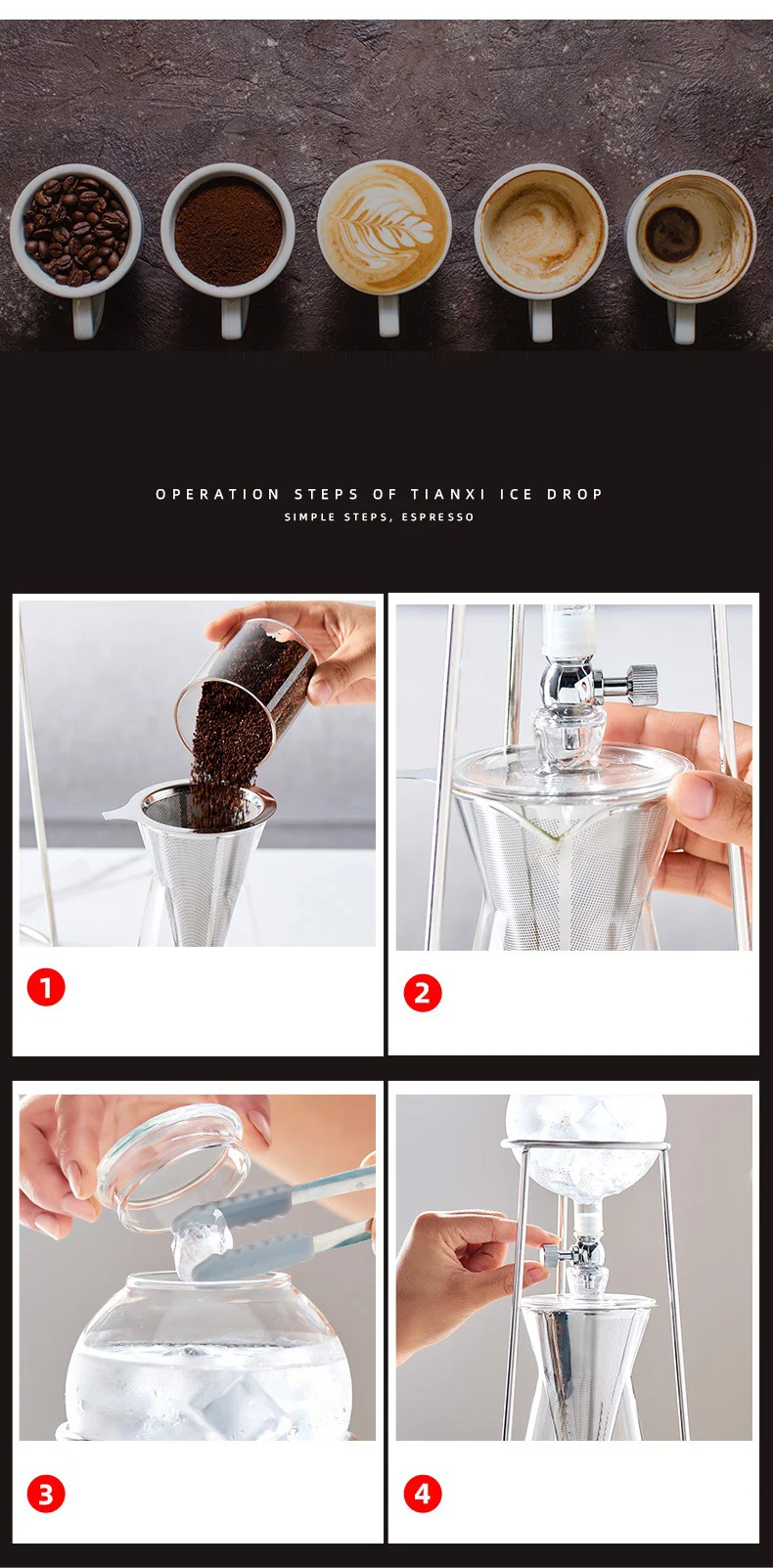 OPERATION STEPS OF TIANXI ICE DROP
SIMPLE STEPS, ESPRESSO

1

2

3

4