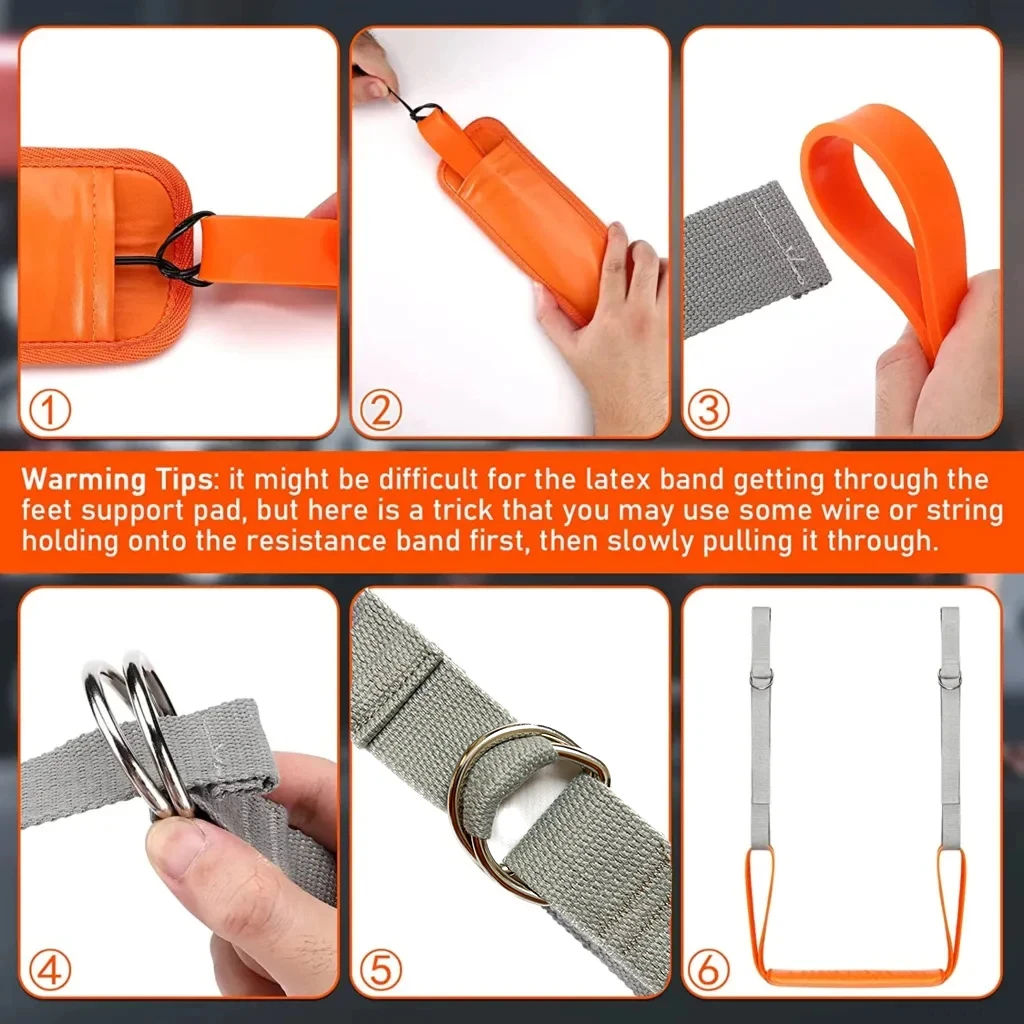 ①

②

③

Warming Tips: it might be difficult for the latex band getting through the feet support pad, but here is a trick that you may use some wire or string holding onto the resistance band first, then slowly pulling it through.

④

⑤

⑥