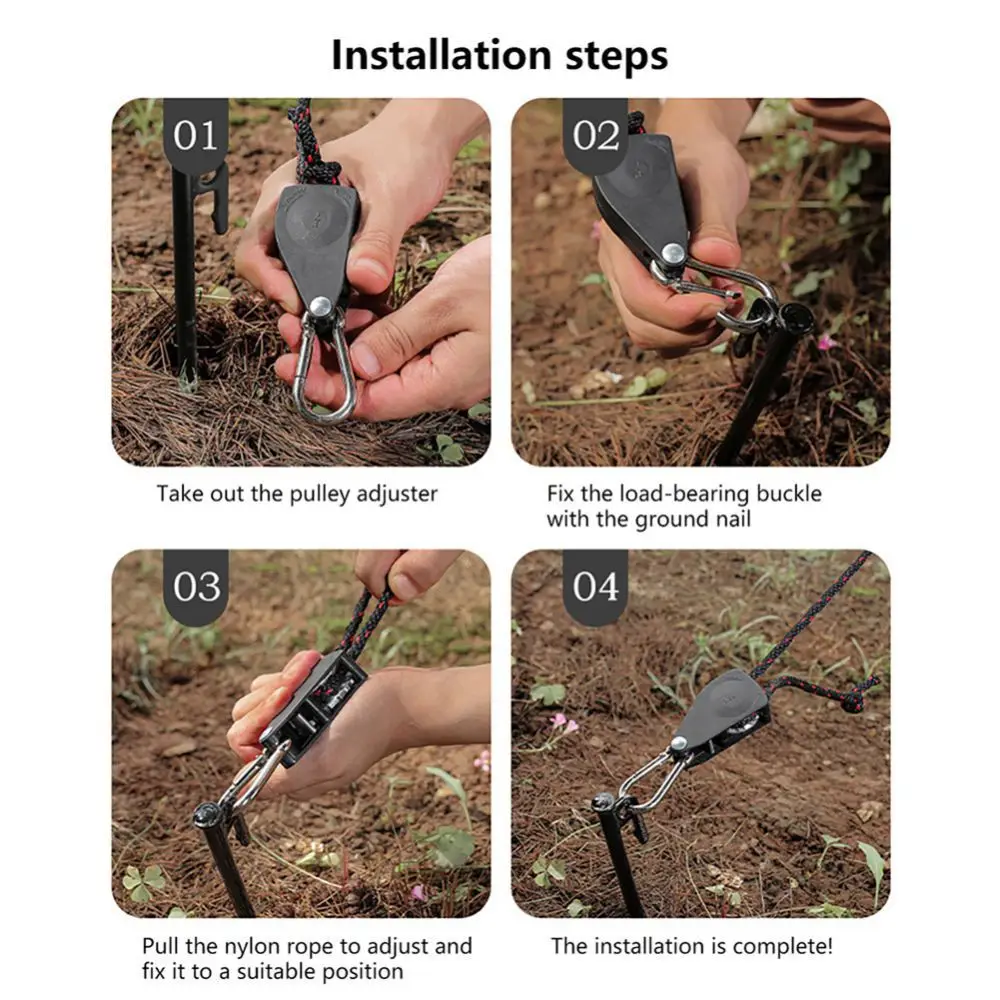 Installation steps

01

Take out the pulley adjuster

02

Fix the load-bearing buckle with the ground nail

03

Pull the nylon rope to adjust and fix it to a suitable position

04

The installation is complete!