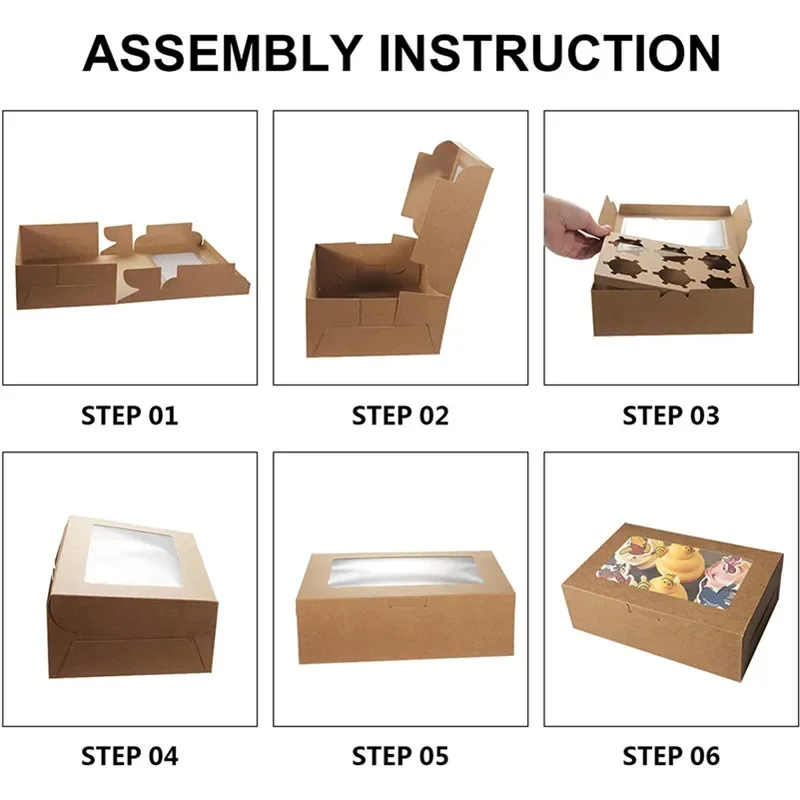 ASSEMBLY INSTRUCTION

STEP 01

STEP 02

STEP 03

STEP 04

STEP 05

STEP 06