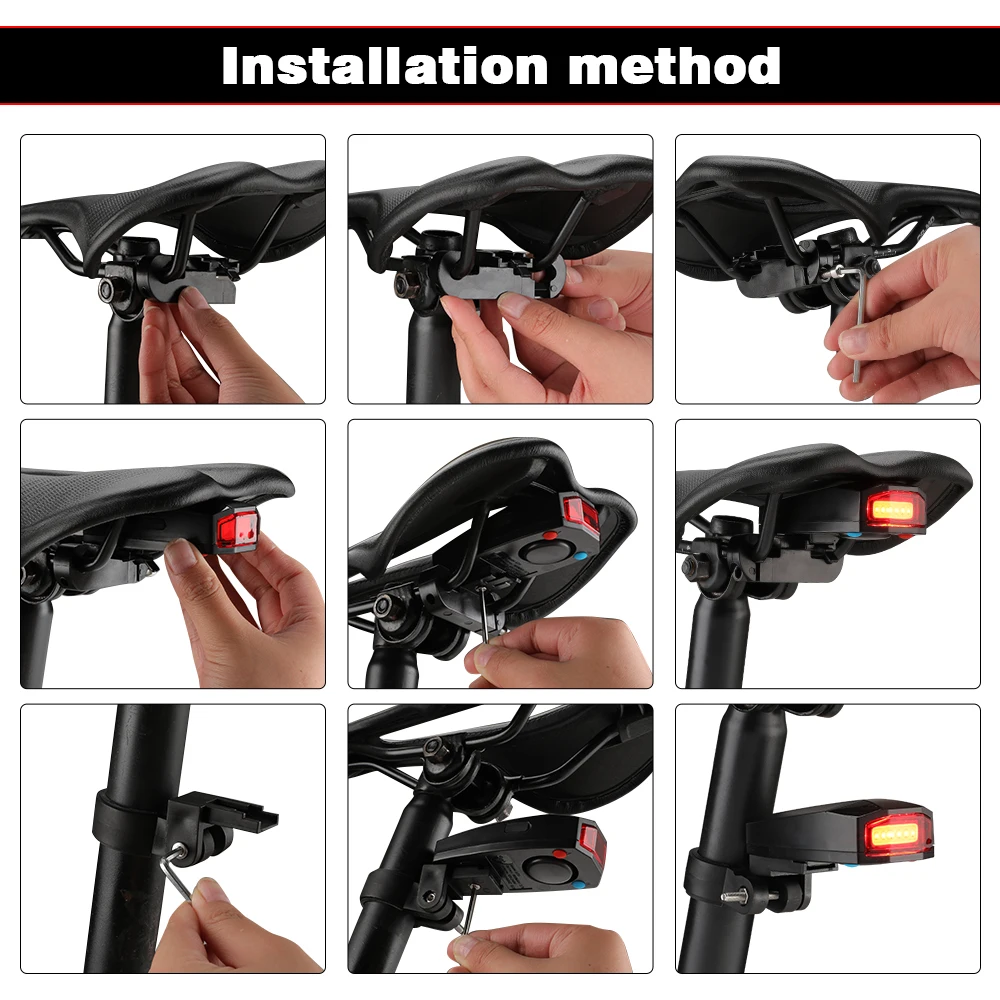 Installation method