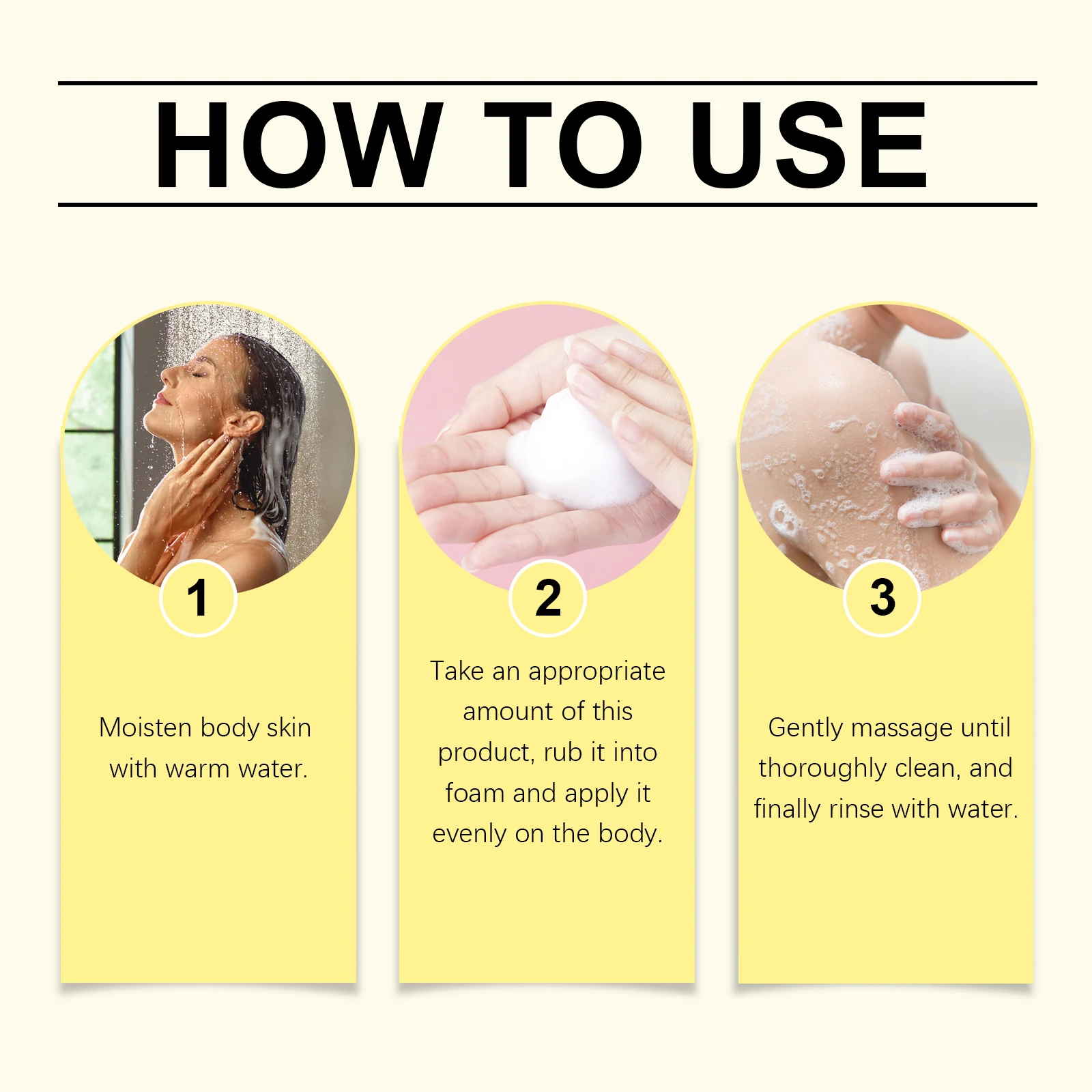 HOW TO USE

1

Moisten body skin with warm water.

2

Take an appropriate amount of this product, rub it into foam and apply it evenly on the body.

3

Gently massage until thoroughly clean, and finally rinse with water.