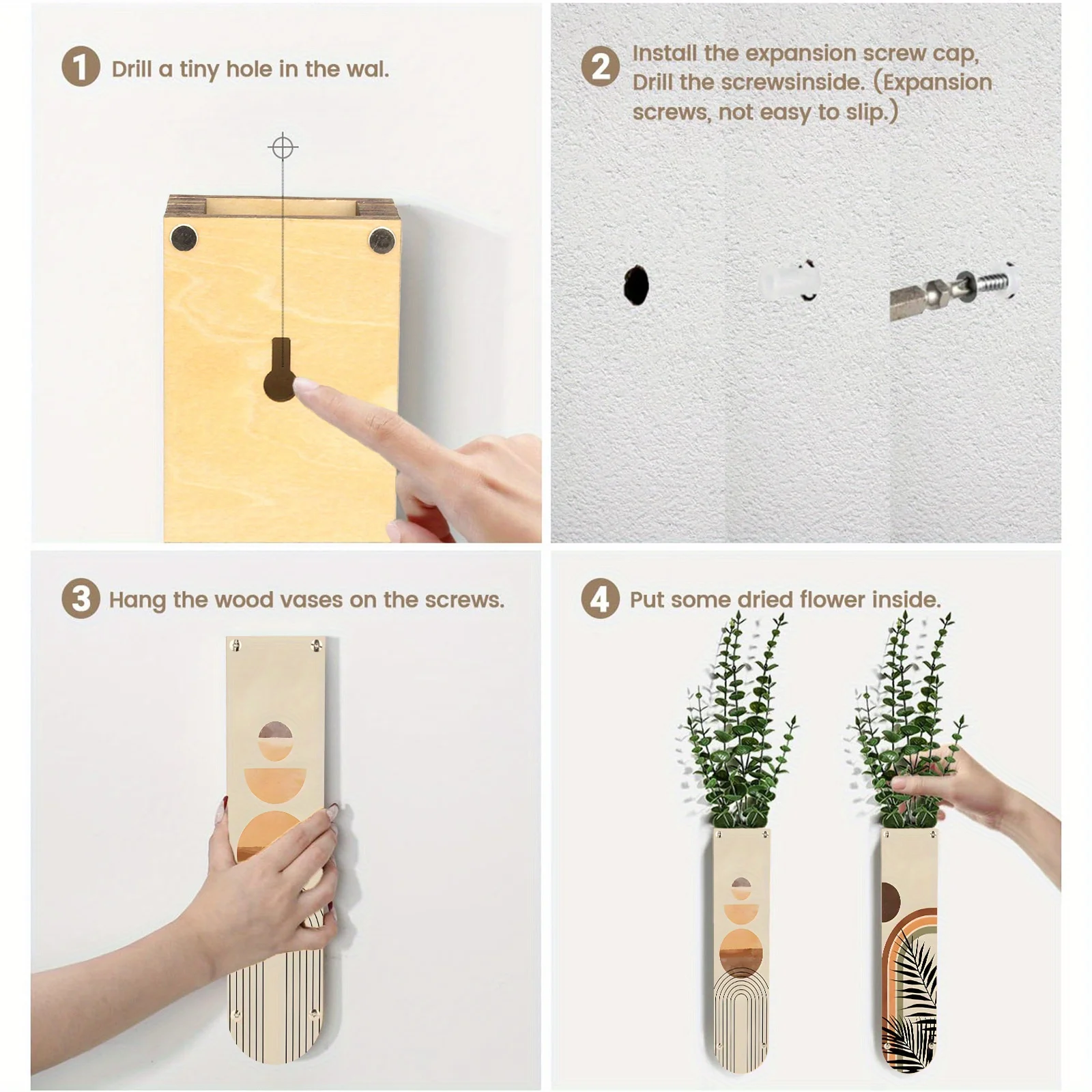 1 Drill a tiny hole in the wal.

2 Install the expansion screw cap, Drill the screwsinside. (Expansion screws, not easy to slip.)

3 Hang the wood vases on the screws.

4 Put some dried flower inside.