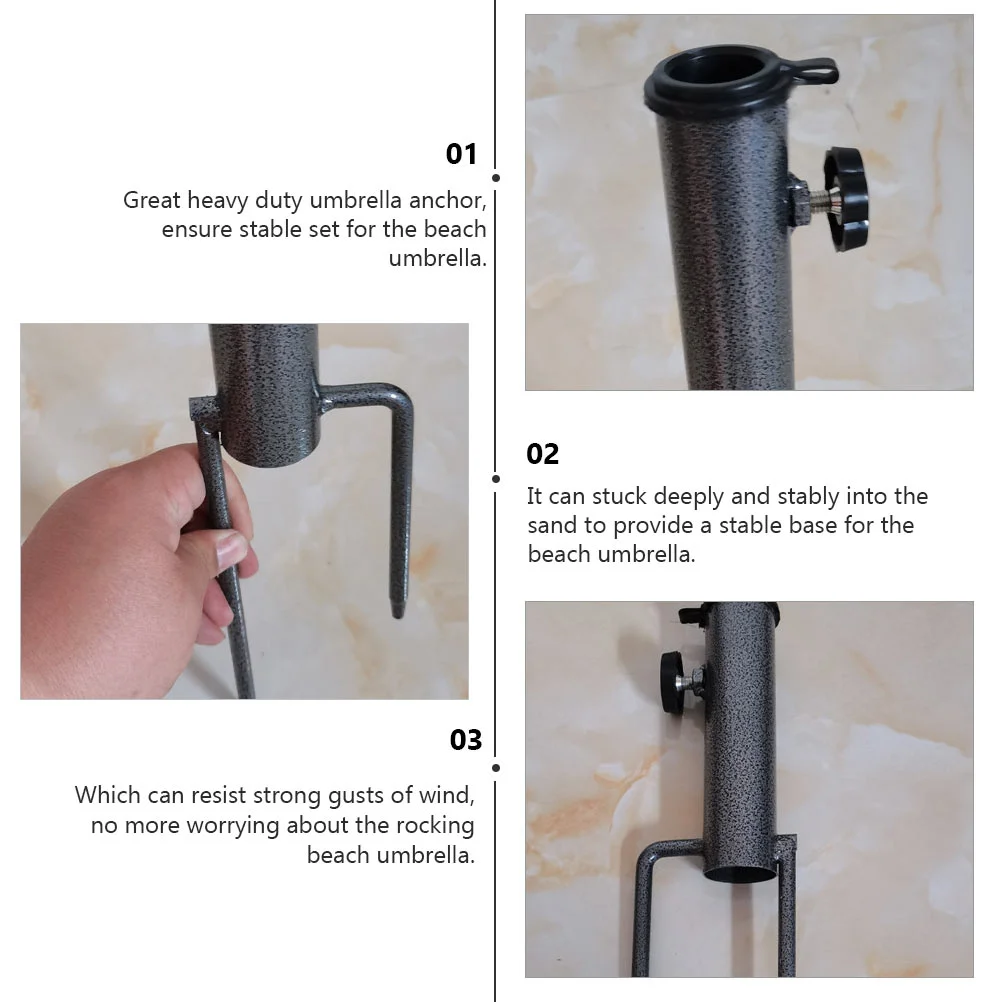 01

Great heavy duty umbrella anchor, ensure stable set for the beach umbrella.

02

It can stuck deeply and stably into the sand to provide a stable base for the beach umbrella.

03

Which can resist strong gusts of wind, no more worrying about the rocking beach umbrella.