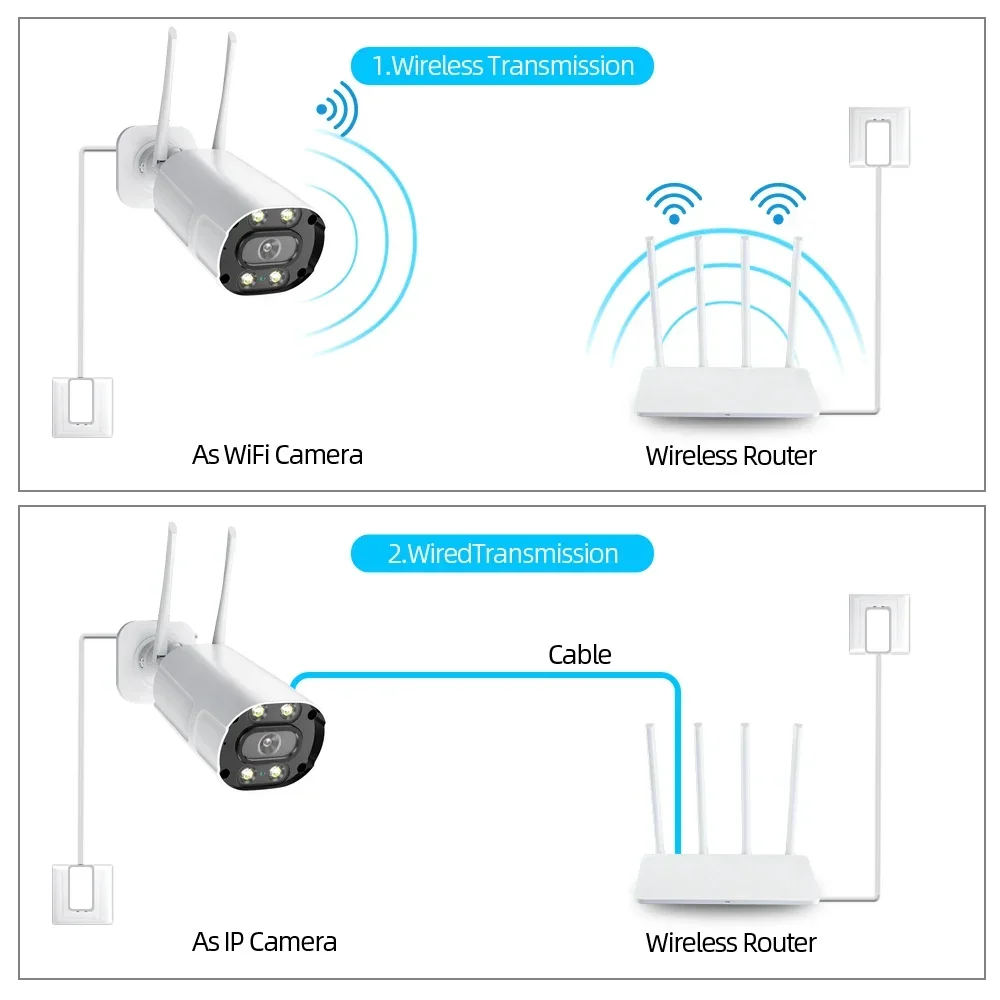 1.Wireless Transmission

As WiFi Camera

Wireless Router

2.WiredTransmission

Cable

As IP Camera

Wireless Router