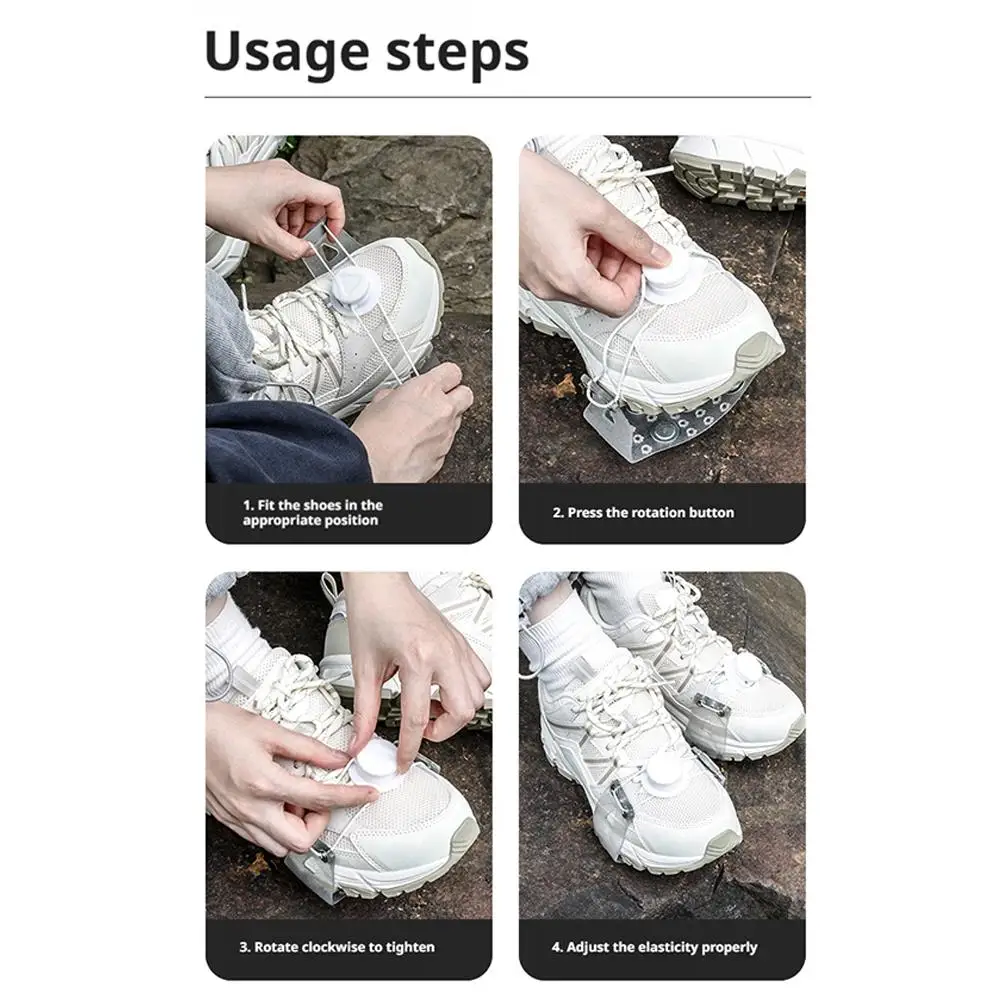 Usage steps

1. Fit the shoes in the appropriate position

2. Press the rotation button

3. Rotate clockwise to tighten

4. Adjust the elasticity properly