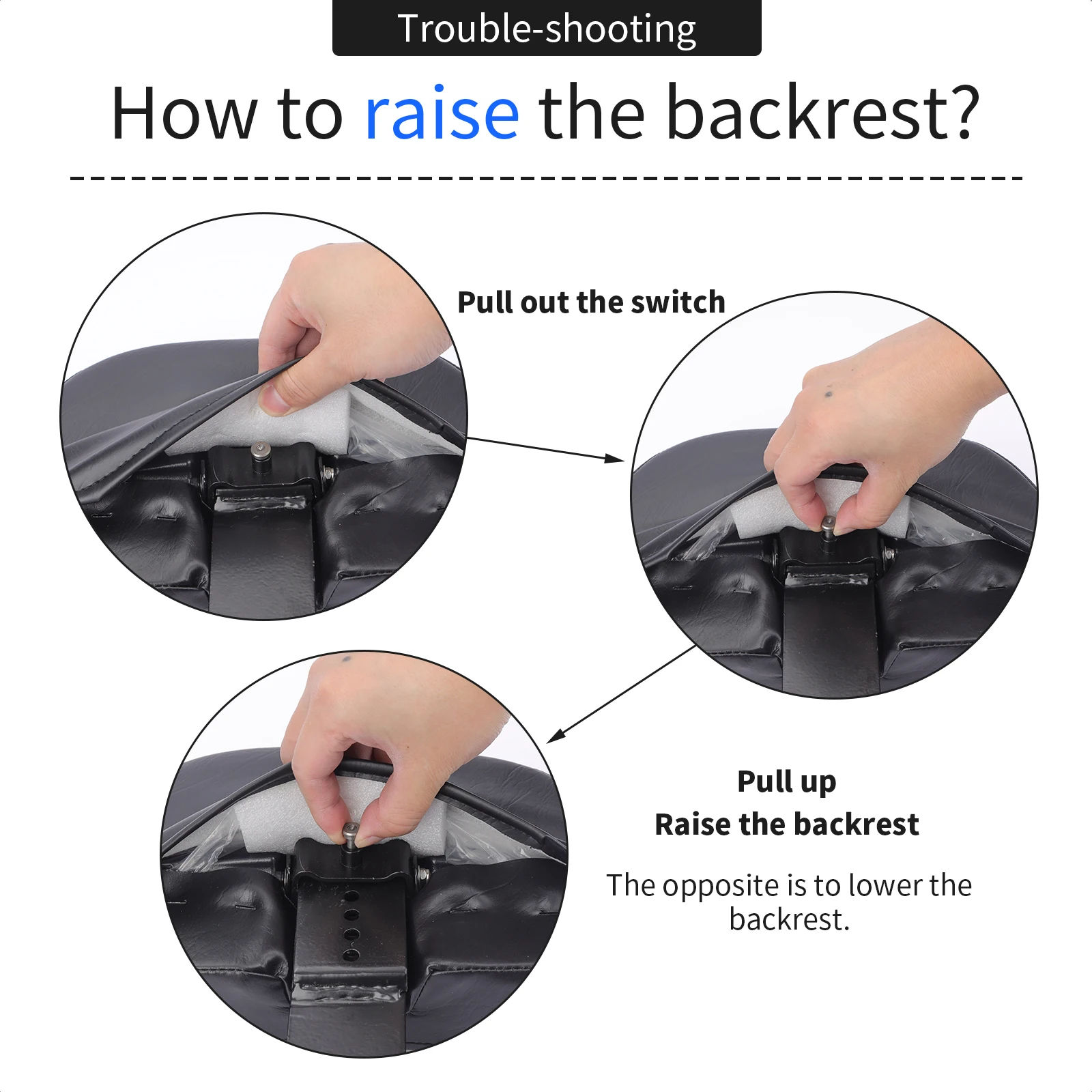 Trouble-shooting

How to raise the backrest?

Pull out the switch

Pull up
Raise the backrest

The opposite is to lower the backrest.