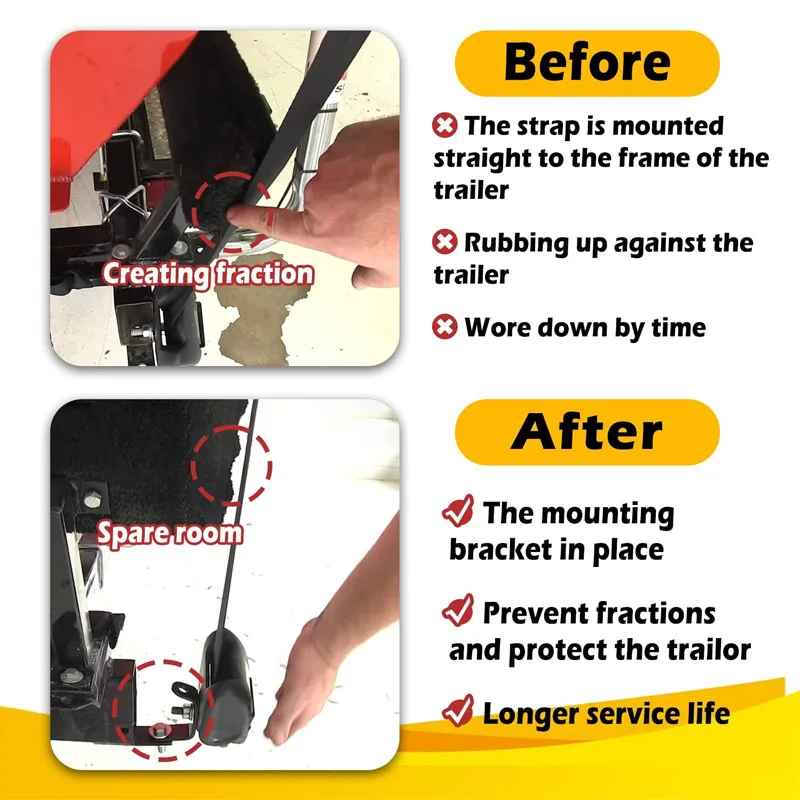 Creating fraction

Before

The strap is mounted straight to the frame of the trailer

Rubbing up against the trailer

Wore down by time

Spare room

After

The mounting bracket in place

Prevent fractions and protect the trailor

Longer service life