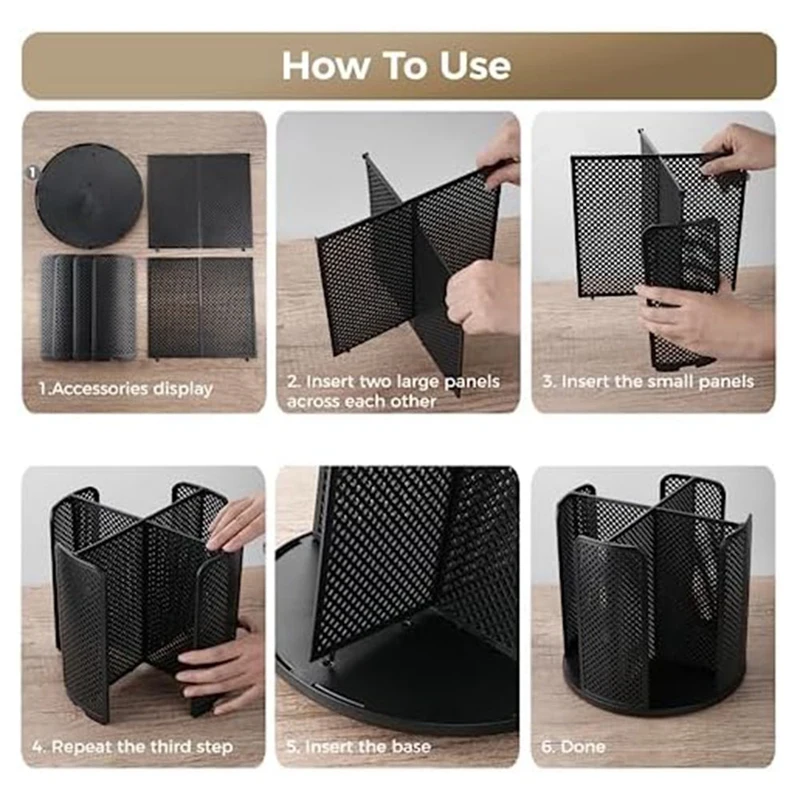 How To Use

1

1.Accessories display

2. Insert two large panels across each other

3. Insert the small panels

4. Repeat the third step

5. Insert the base

6. Done