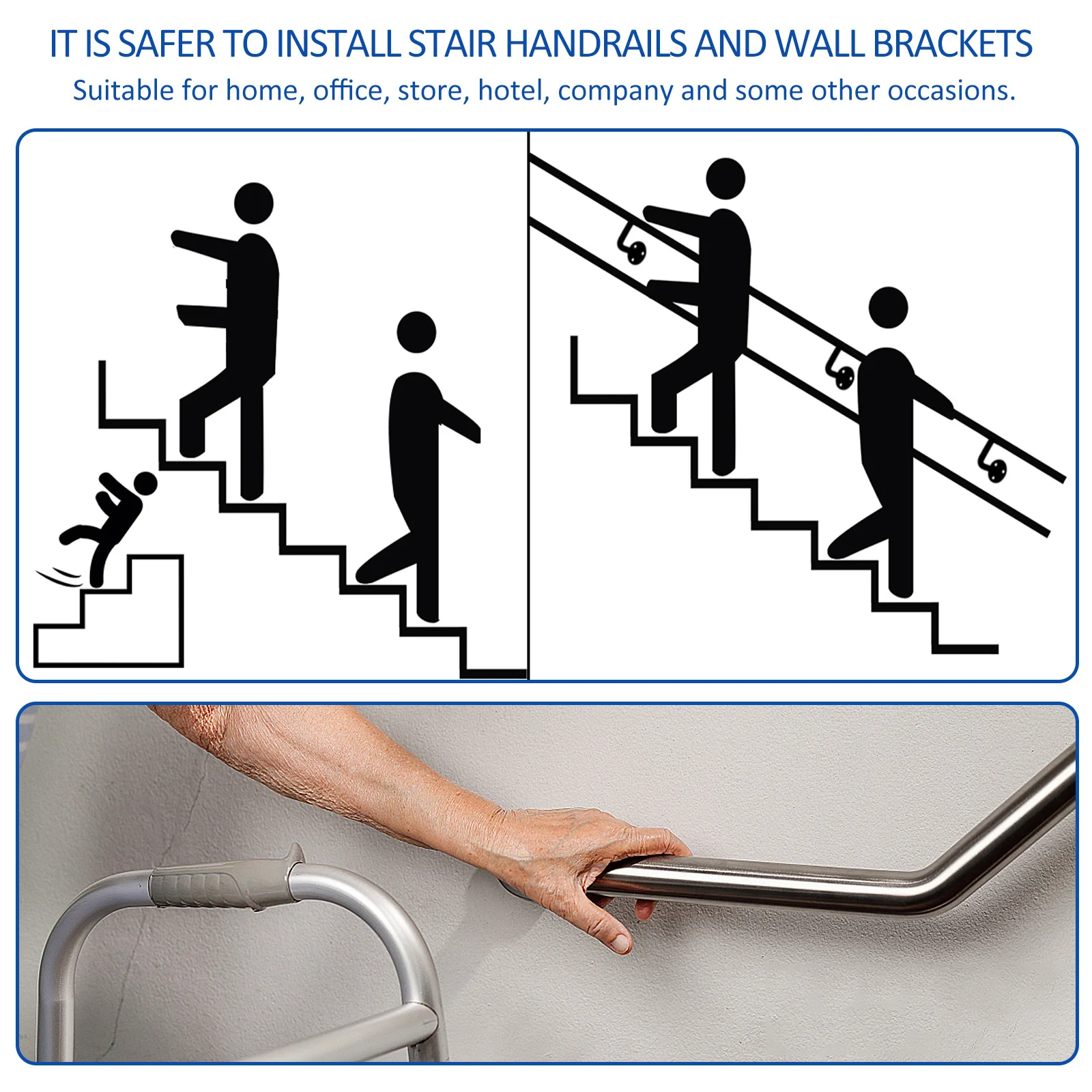 IT IS SAFER TO INSTALL STAIR HANDRAILS AND WALL BRACKETS
Suitable for home, office, store, hotel, company and some other occasions.