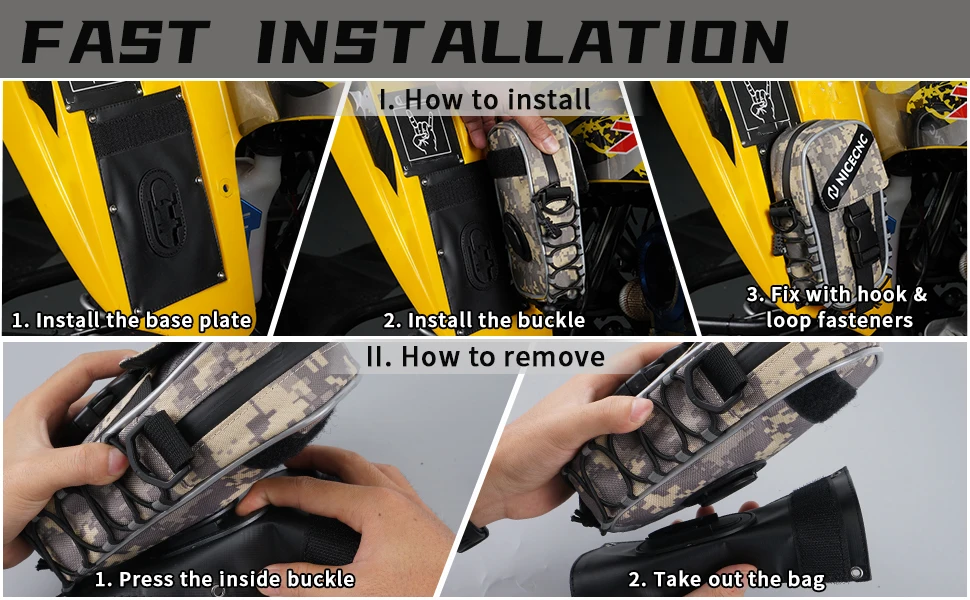 FAST INSTALLATION

I. How to install

1. Install the base plate

2. Install the buckle

NICECNC

3. Fix with hook & loop fasteners

II. How to remove

1. Press the inside buckle

2. Take out the bag