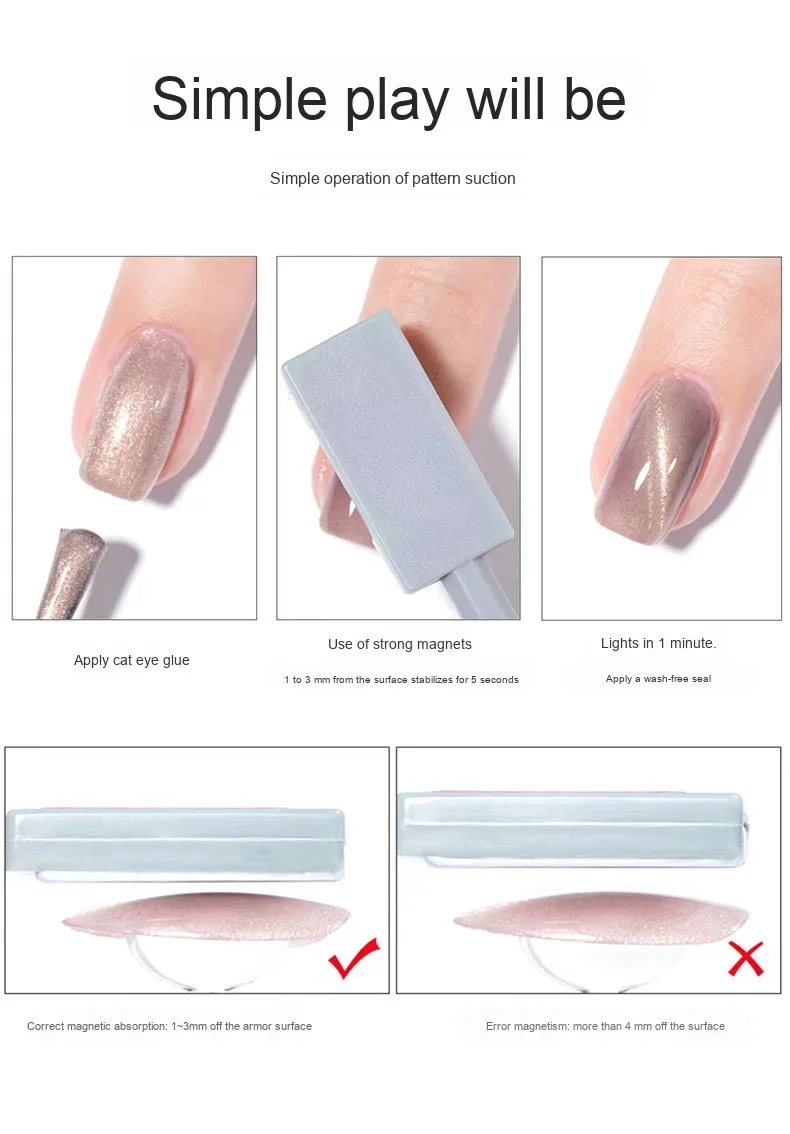 Simple play will be

Simple operation of pattern suction

Apply cat eye glue

Use of strong magnets

1 to 3 mm from the surface stabilizes for 5 seconds

Lights in 1 minute.

Apply a wash-free seal

Correct magnetic absorption: 1~3mm off the armor surface

Error magnetism: more than 4 mm off the surface