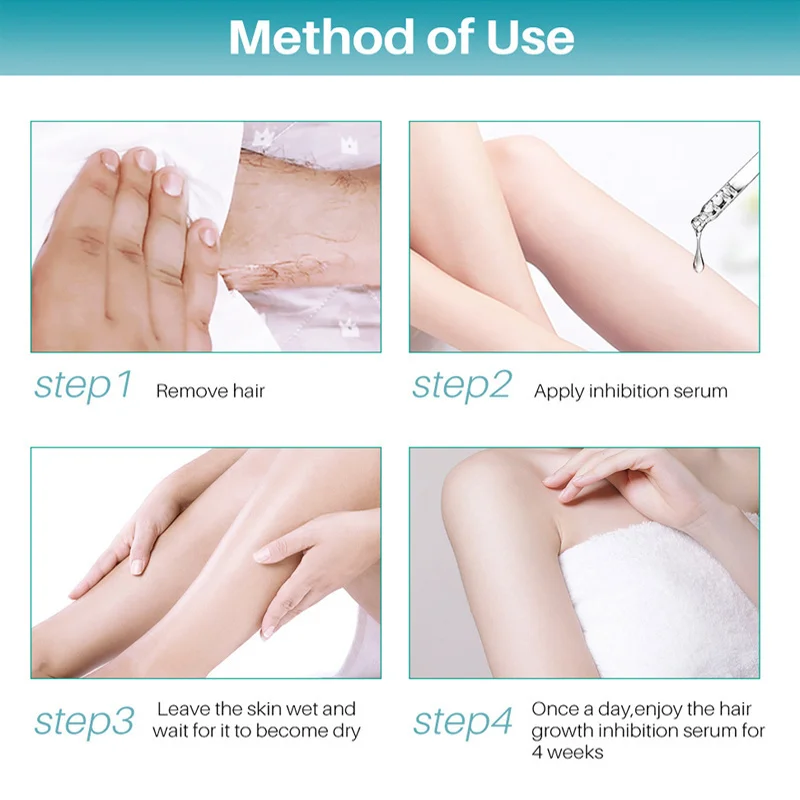 Method of Use

step1 Remove hair

step2 Apply inhibition serum

step3 Leave the skin wet and wait for it to become dry

step4 Once a day,enjoy the hair growth inhibition serum for 4 weeks