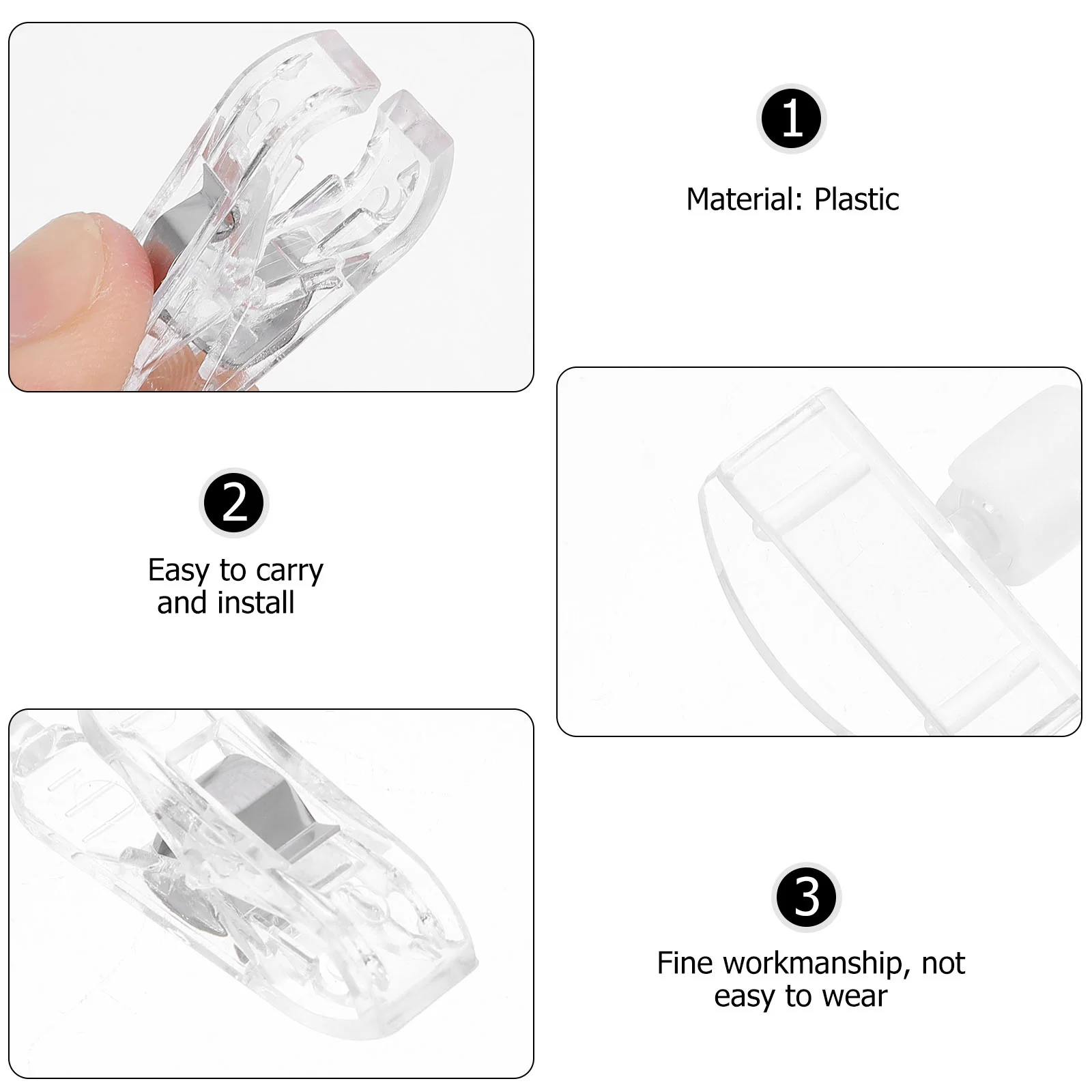 1

Material: Plastic

2

Easy to carry and install

3

Fine workmanship, not easy to wear