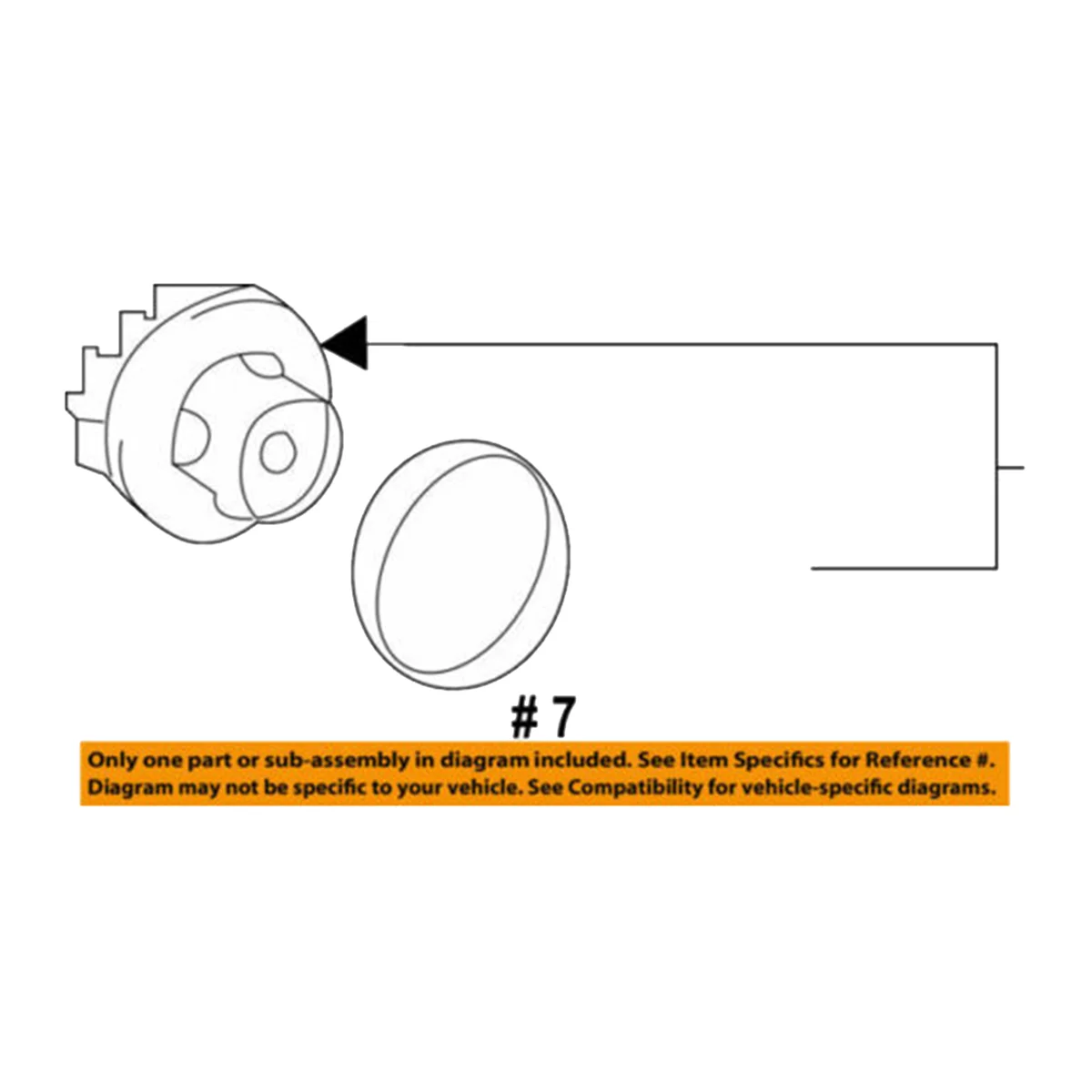 # 7

Only one part or sub-assembly in diagram included. See Item Specifics for Reference #. Diagram may not be specific to your vehicle. See Compatibility for vehicle-specific diagrams.