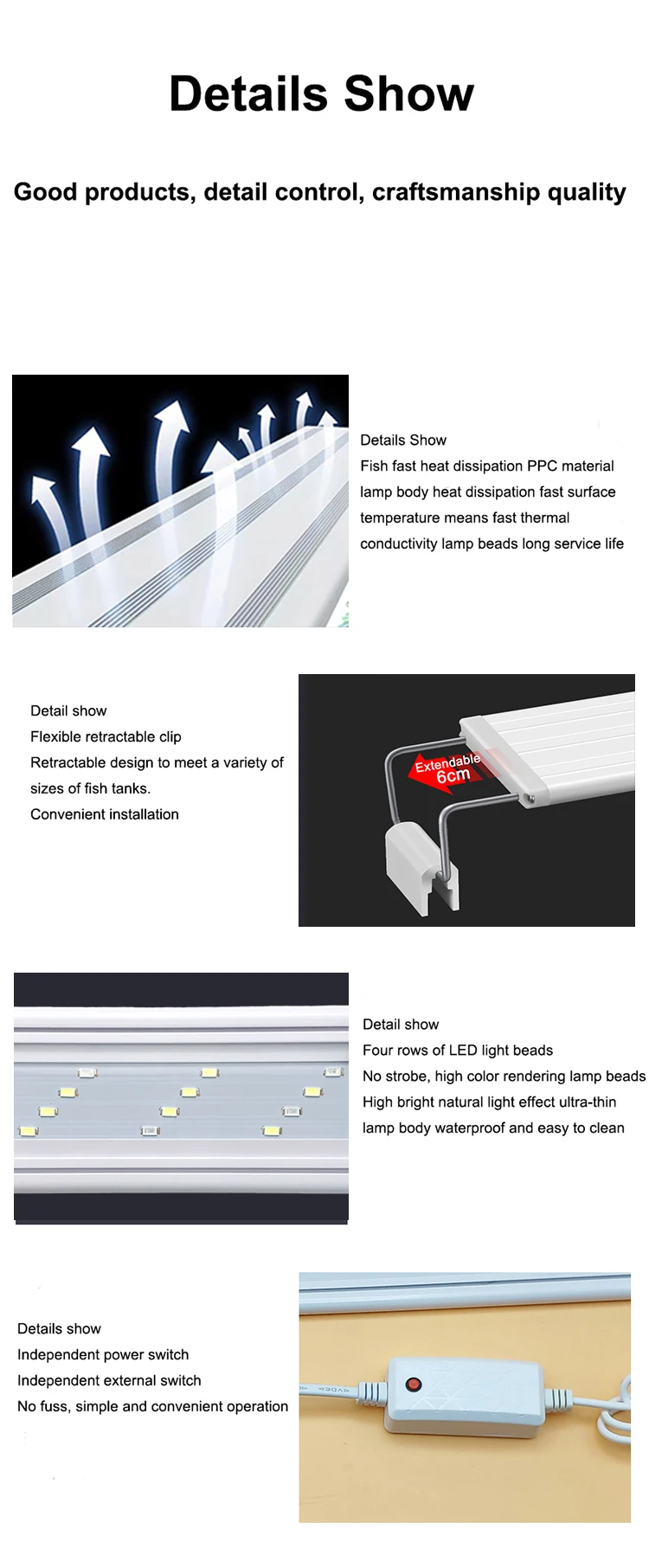 Details Show

Good products, detail control, craftsmanship quality

Details Show
Fish fast heat dissipation PPC material lamp body heat dissipation fast surface temperature means fast thermal conductivity lamp beads long service life

Detail show
Flexible retractable clip
Retractable design to meet a variety of sizes of fish tanks.
Convenient installation

Extendable
6cm

Detail show
Four rows of LED light beads
No strobe, high color rendering lamp beads
High bright natural light effect ultra-thin lamp body waterproof and easy to clean

Details show
Independent power switch
Independent external switch
No fuss, simple and convenient operation