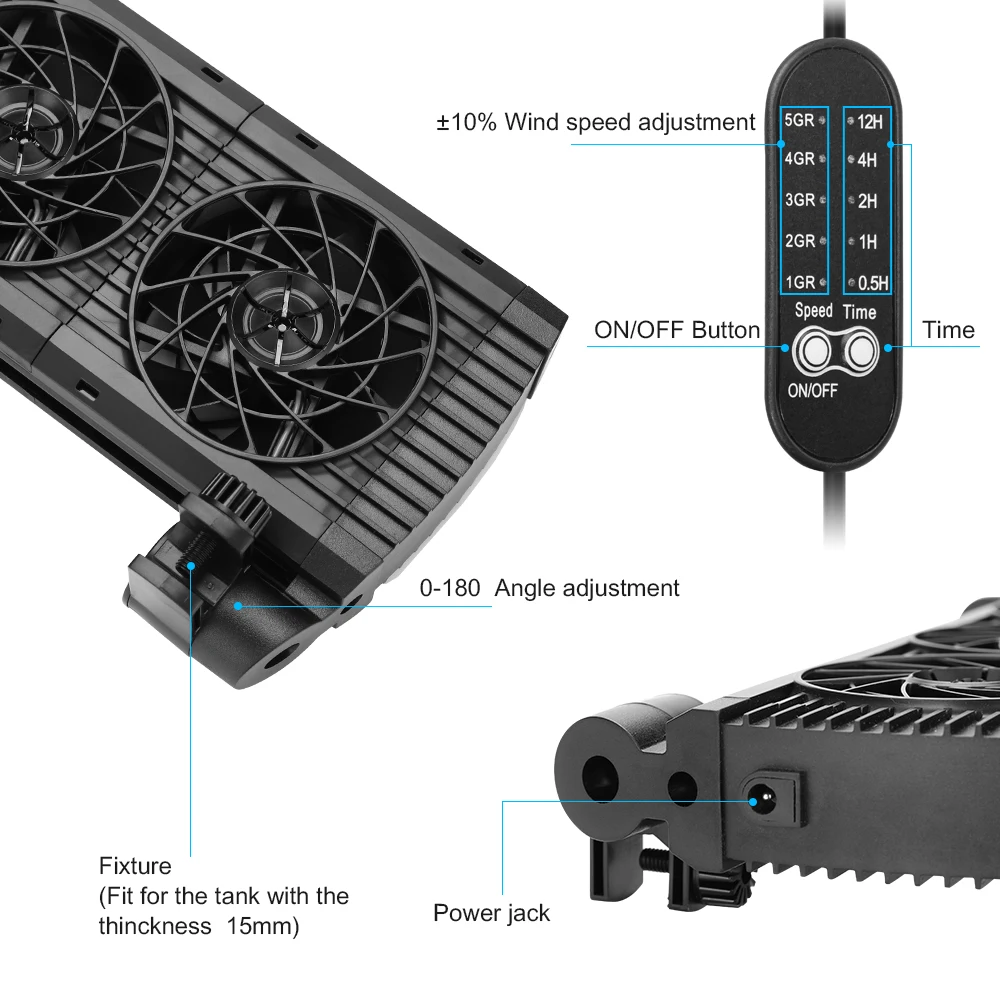 ±10% Wind speed adjustment

5GR
4GR
3GR
2GR
1GR

12H
4H
2H
1H
0.5H

Speed
Time

ON/OFF Button

Time

ON/OFF

0-180 Angle adjustment

Fixture
(Fit for the tank with the thinckness 15mm)

Power jack