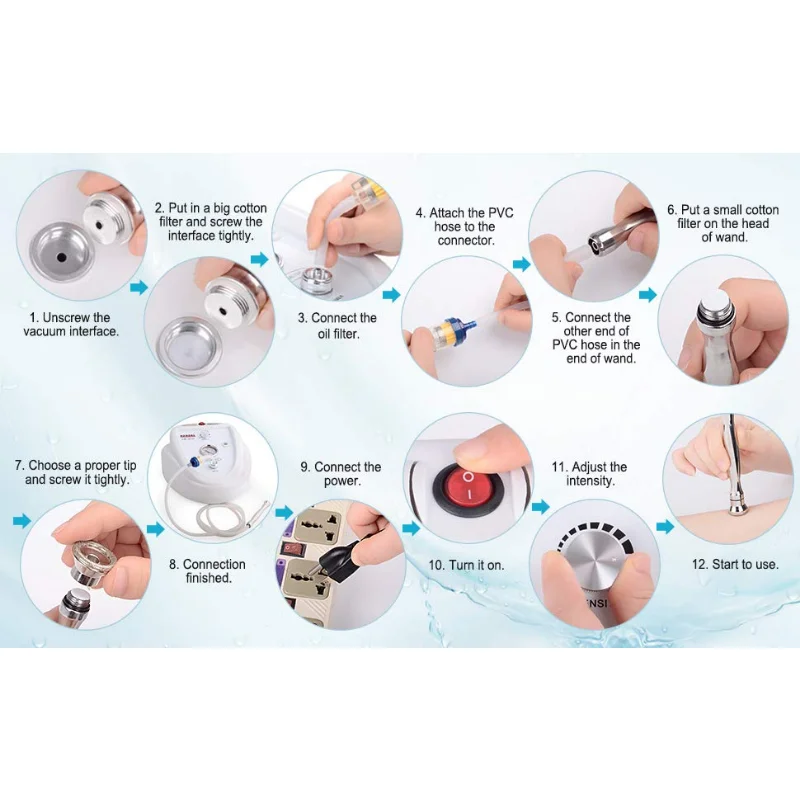 1. Unscrew the vacuum interface.

2. Put in a big cotton filter and screw the interface tightly.

3. Connect the oil filter.

4. Attach the PVC hose to the connector.

5. Connect the other end of PVC hose in the end of wand.

6. Put a small cotton filter on the head of wand.

7. Choose a proper tip and screw it tightly.

8. Connection finished.

9. Connect the power.

10. Turn it on.

11. Adjust the intensity.

ENSI

12. Start to use.