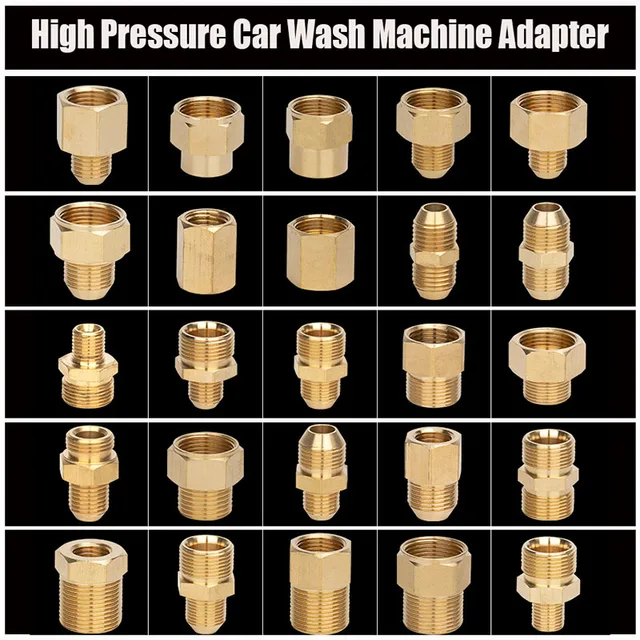 High Pressure Car Wash Machine Adapter