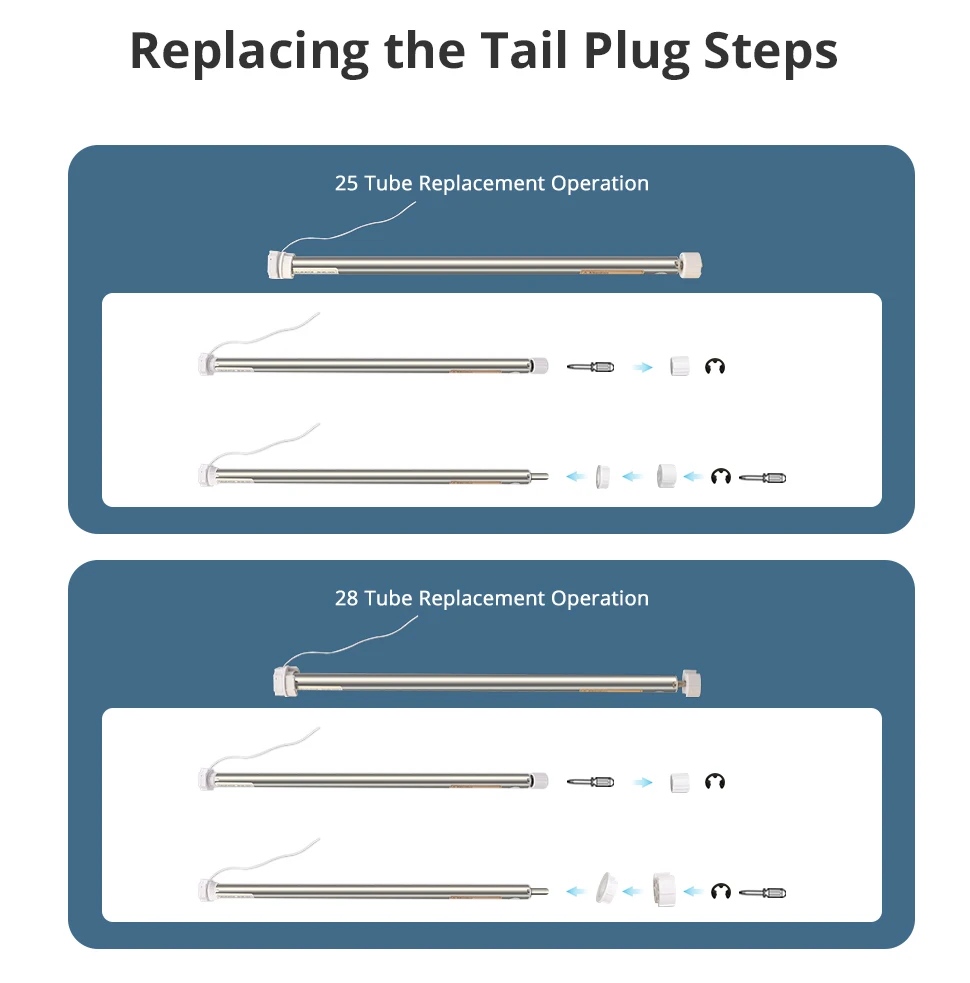 Replacing the Tail Plug Steps

25 Tube Replacement Operation

28 Tube Replacement Operation