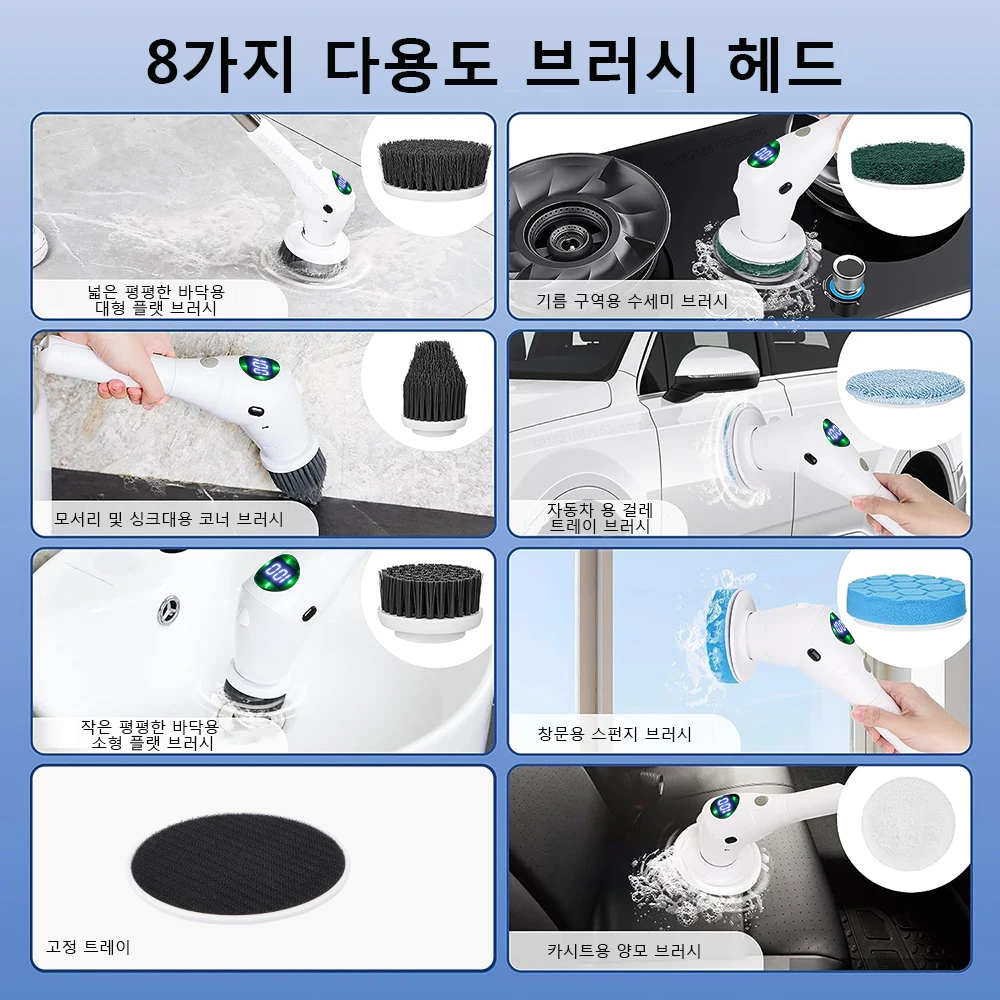 8가지 다용도 브러시 헤드

넓은 평평한 바닥용
대형 플랫 브러시

기름 구역용 수세미 브러시

모서리 및 싱크대용 코너 브러시

자동차 용 걸레
트레이 브러시

작은 평평한 바닥용
소형 플랫 브러시

창문용 스펀지 브러시

고정 트레이

카시트용 양모 브러시