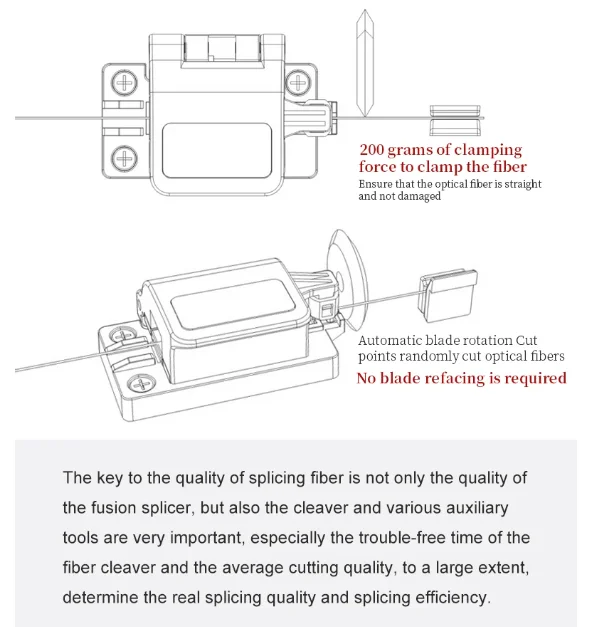 200 grams of clamping force to clamp the fiber

Ensure that the optical fiber is straight and not damaged

Automatic blade rotation Cut points randomly cut optical fibers

No blade refacing is required

The key to the quality of splicing fiber is not only the quality of the fusion splicer, but also the cleaver and various auxiliary tools are very important, especially the trouble-free time of the fiber cleaver and the average cutting quality, to a large extent, determine the real splicing quality and splicing efficiency.