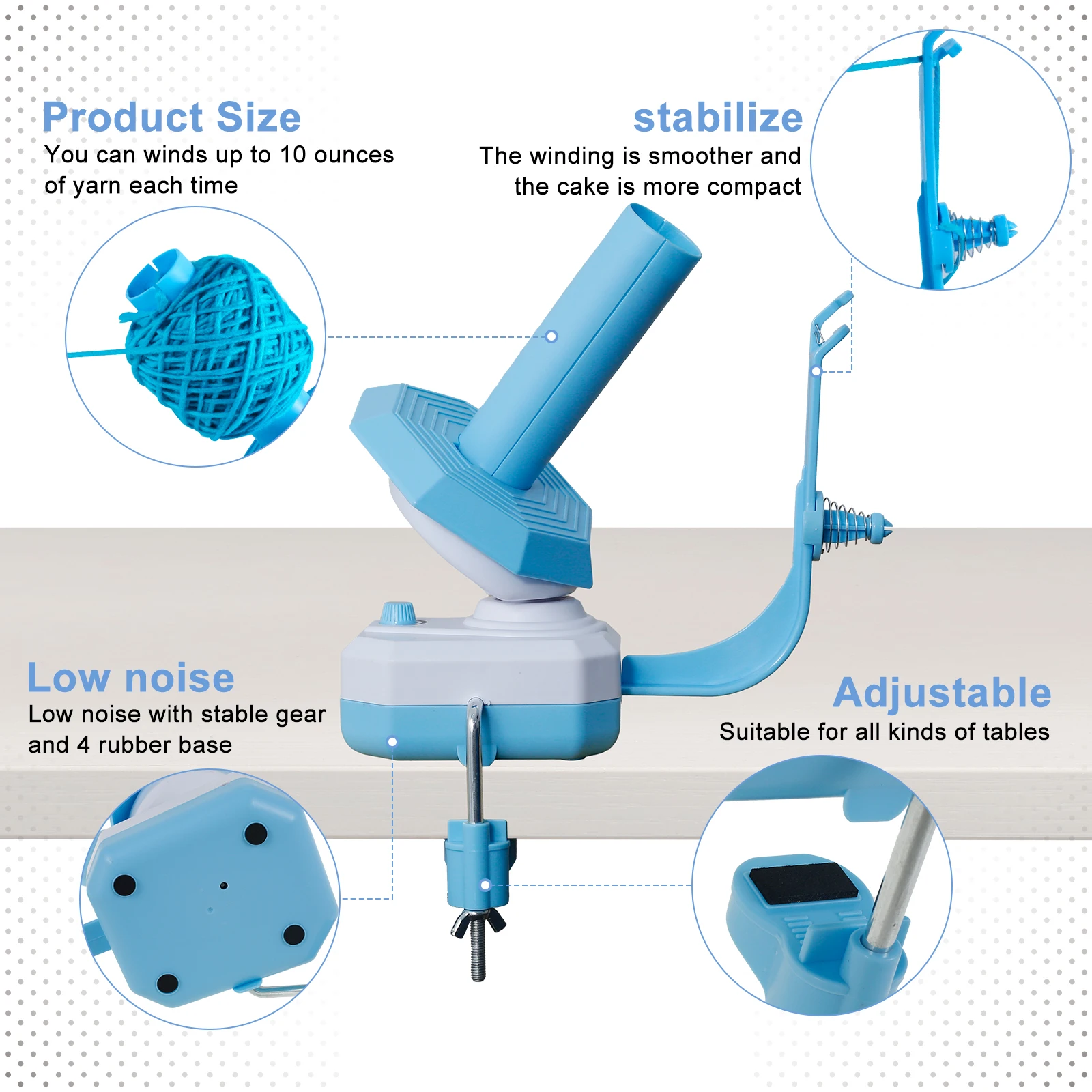 Product Size
You can winds up to 10 ounces of yarn each time

stabilize
The winding is smoother and the cake is more compact

Low noise
Low noise with stable gear and 4 rubber base

Adjustable
Suitable for all kinds of tables