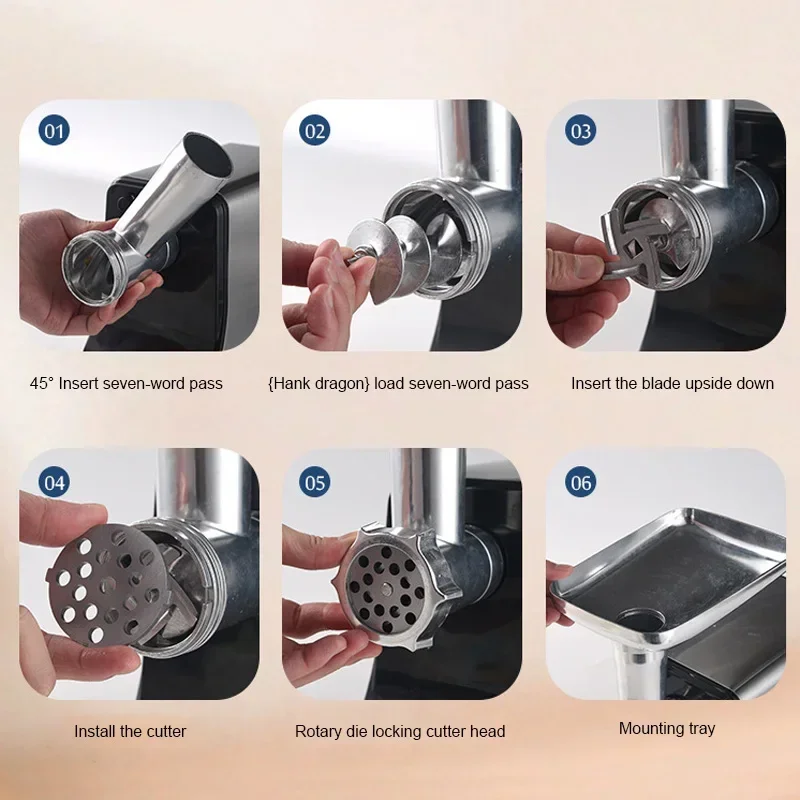 01

45° Insert seven-word pass

02

{Hank dragon} load seven-word pass

03

Insert the blade upside down

04

Install the cutter

05

Rotary die locking cutter head

06

Mounting tray