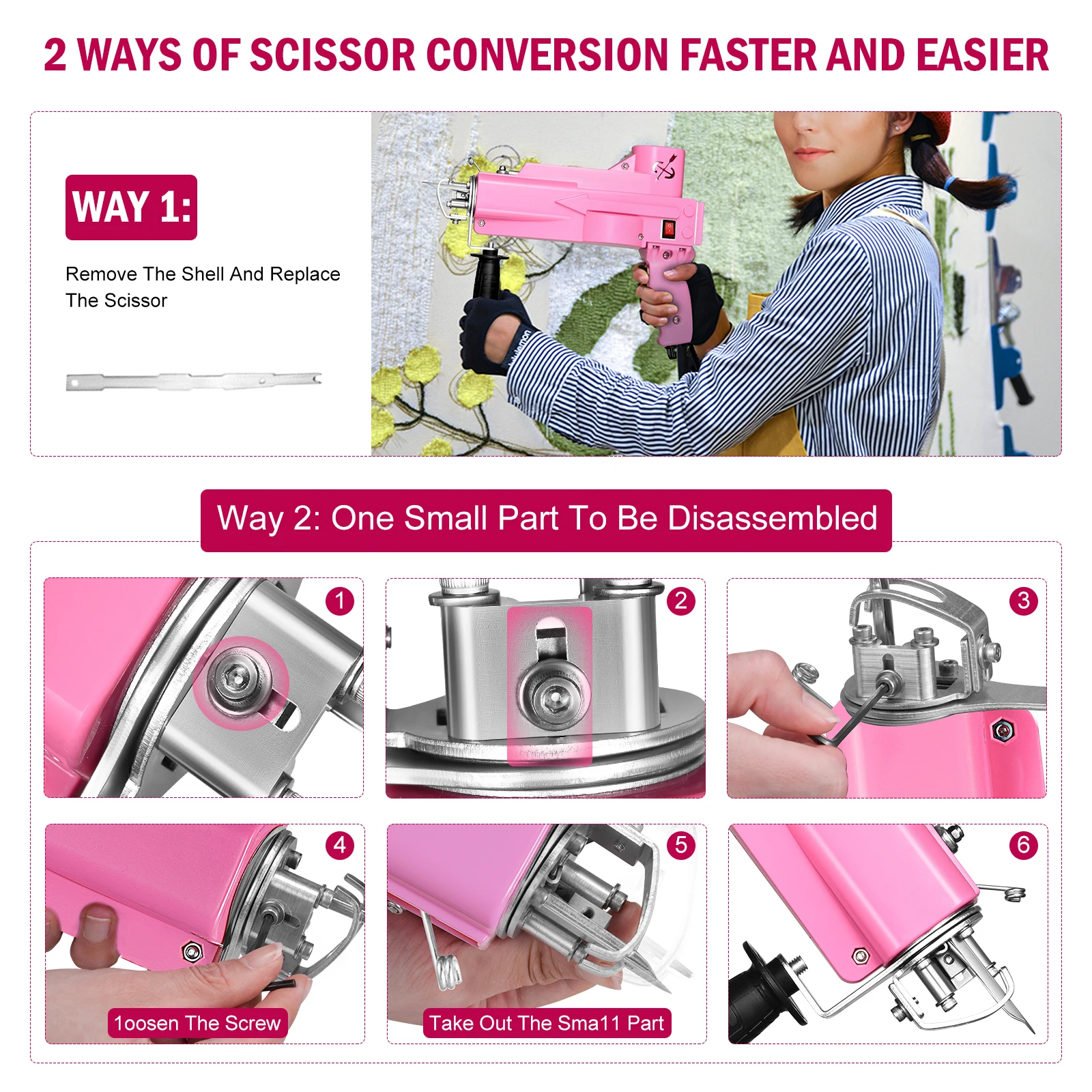 2 WAYS OF SCISSOR CONVERSION FASTER AND EASIER

WAY 1:

Remove The Shell And Replace The Scissor

Way 2: One Small Part To Be Disassembled

1

2

3

4

1oosen The Screw

5

Take Out The Sma11 Part

6