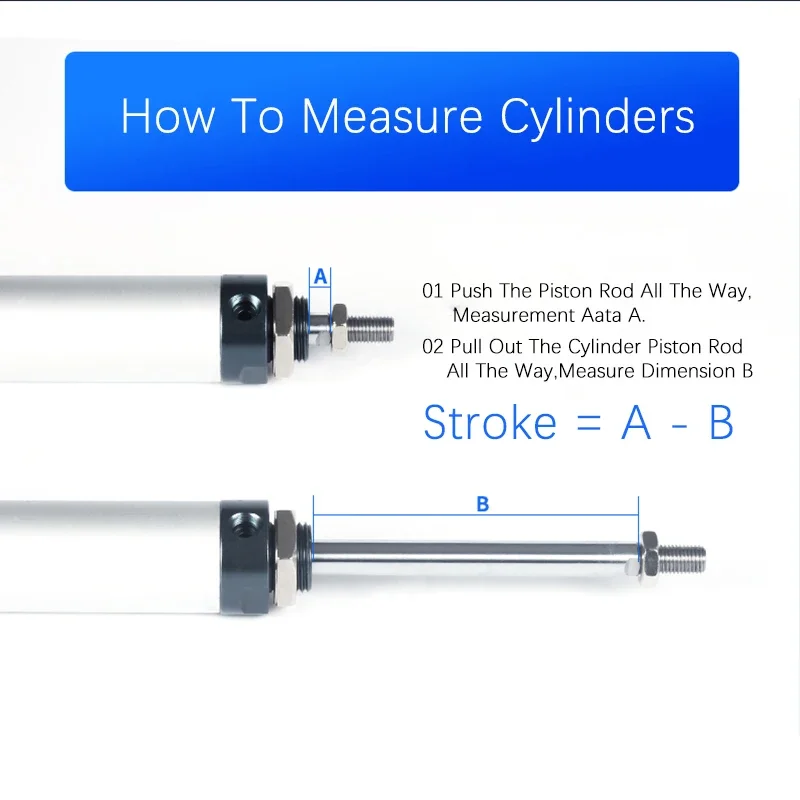 How To Measure Cylinders

A

01 Push The Piston Rod All The Way, Measurement Aata A.

02 Pull Out The Cylinder Piston Rod All The Way,Measure Dimension B

Stroke = A - B

B