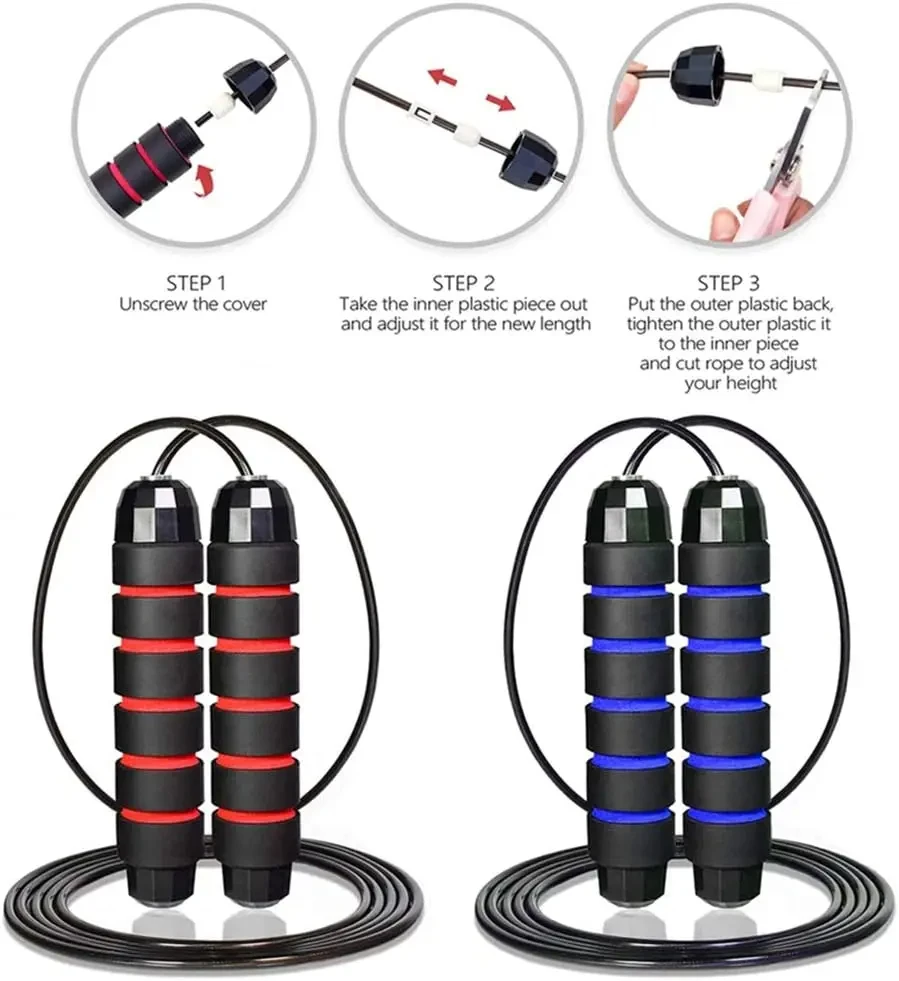 STEP 1
Unscrew the cover

STEP 2
Take the inner plastic piece out and adjust it for the new length

STEP 3
Put the outer plastic back, tighten the outer plastic it to the inner piece and cut rope to adjust your height